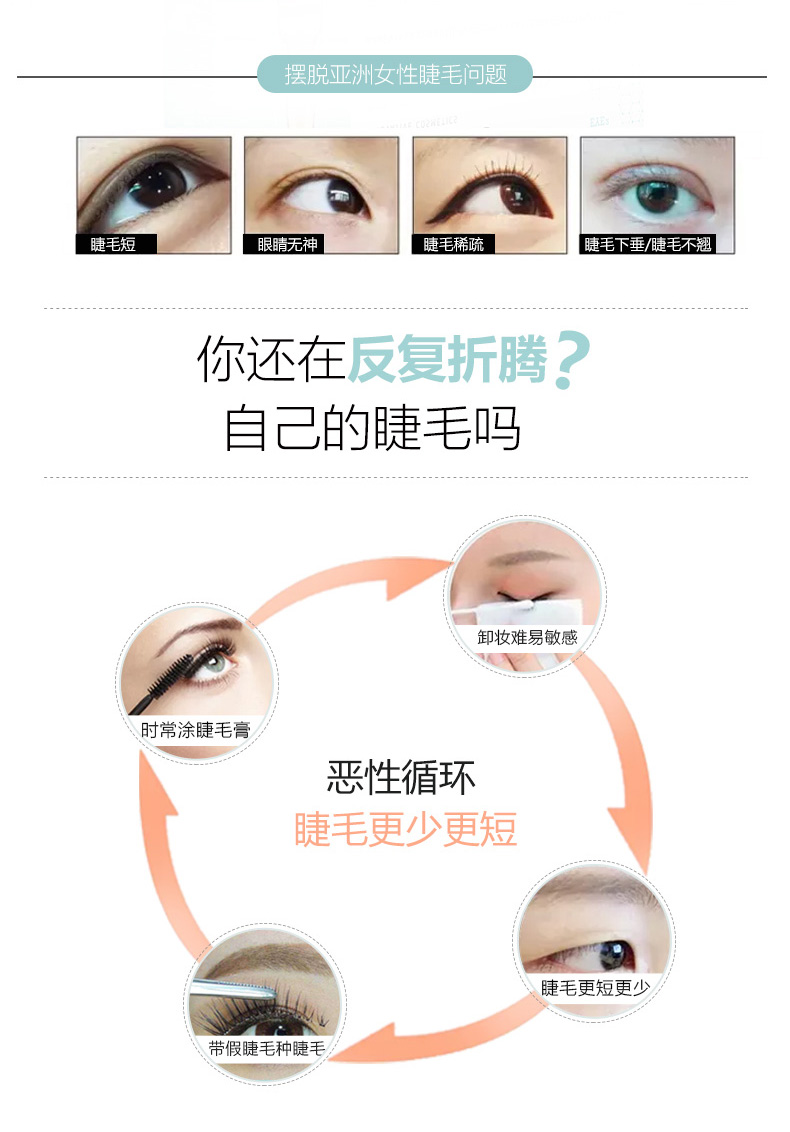 摆脱亚洲女性睫毛问题

睫毛短

眼睛无神

睫毛稀疏

睫毛下垂/睫毛不翘

你还在反复折腾?
自己的睫毛吗

卸妆难易敏感

时常涂睫毛膏

恶性循环
睫毛更少更短

睫毛更短更少

带假睫毛种睫毛