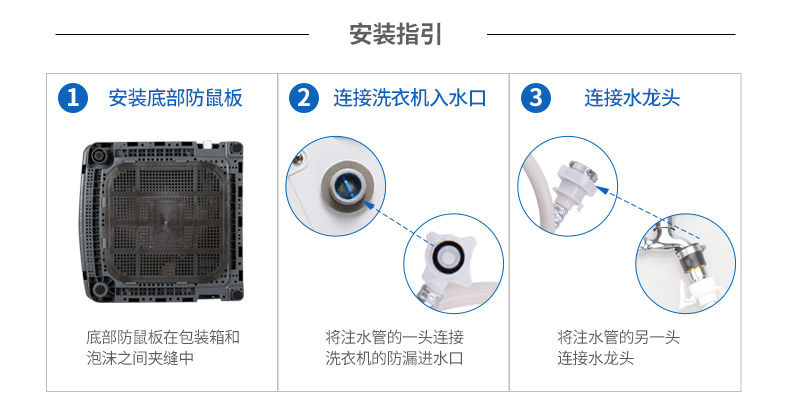 安装指引

1 安装底部防鼠板

底部防鼠板在包装箱和泡沫之间夹缝中

2 连接洗衣机入水口

将注水管的一头连接洗衣机的防漏进水口

3 连接水龙头

将注水管的另一头连接水龙头