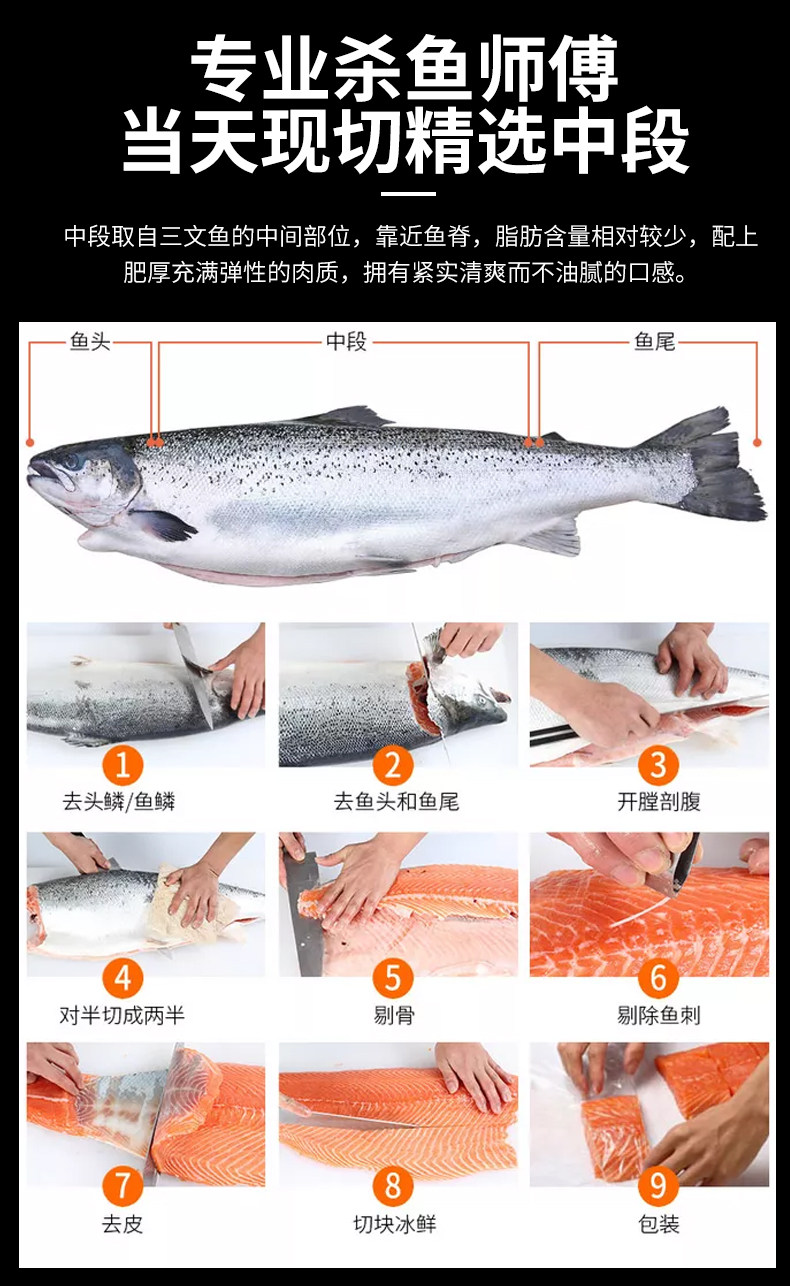 专业杀鱼师傅
当天现切精选中段

中段取自三文鱼的中间部位，靠近鱼脊，脂肪含量相对较少，配上肥厚充满弹性的肉质，拥有紧实清爽而不油腻的口感。

鱼头
中段
鱼尾

1
去头鳞/鱼鳞

2
去鱼头和鱼尾

3
开膛剖腹

4
对半切成两半

5
剔骨

6
剔除鱼刺

7
去皮

8
切块冰鲜

9
包装