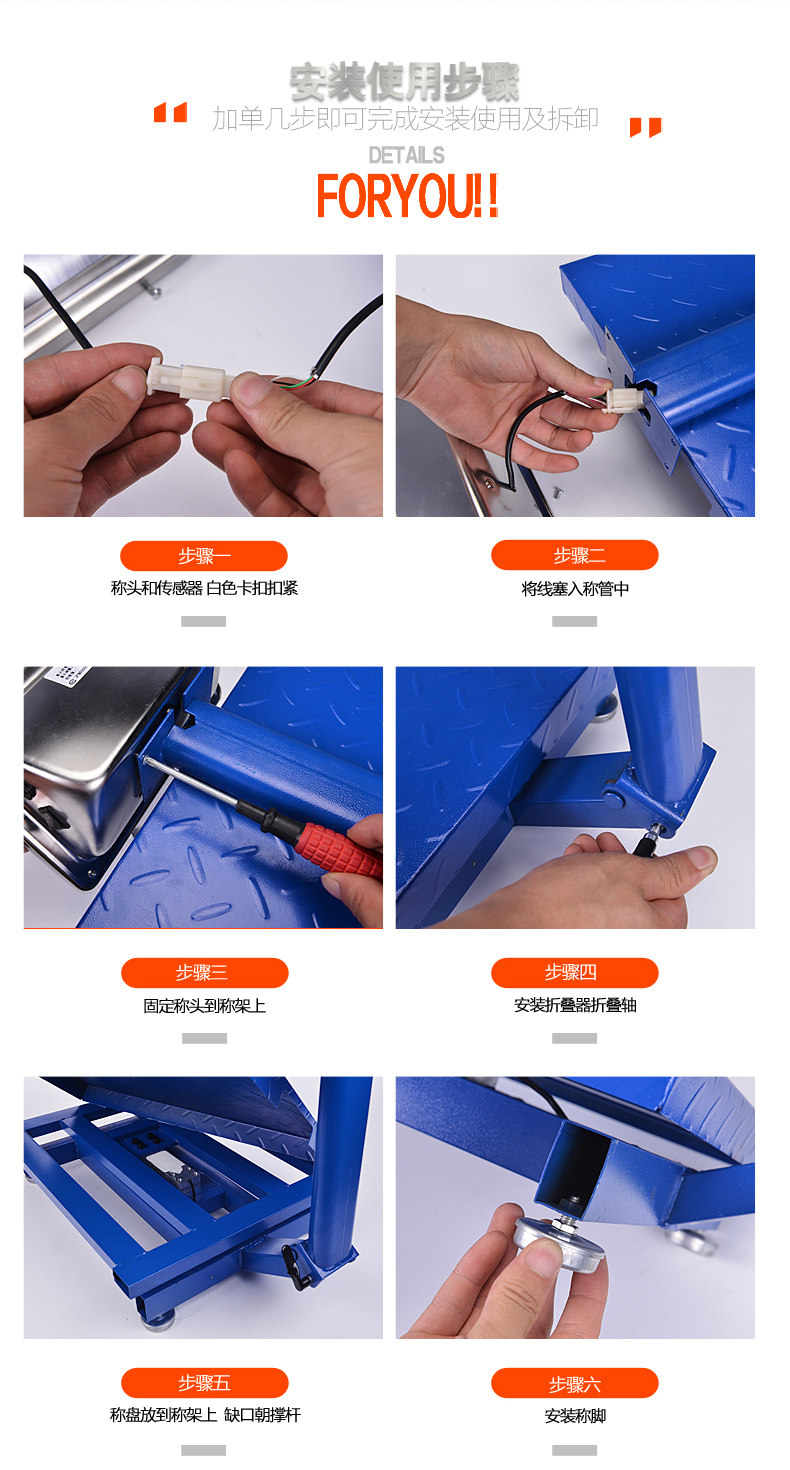 安装使用步骤

加单几步即可完成安装使用及拆卸

DETAILS

FORYOU!!

步骤一

称头和传感器 白色卡扣扣紧

步骤二

将线塞入称管中

步骤三

固定称头到称架上

步骤四

安装折叠器折叠轴

步骤五

称盘放到称架上 缺口朝撑杆

步骤六

安装称脚