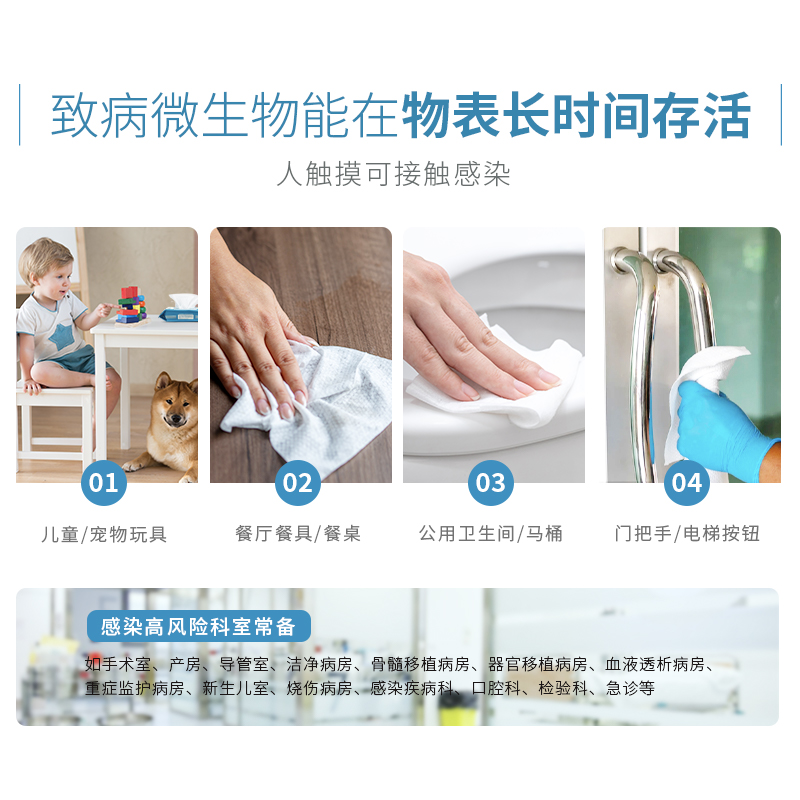 致病微生物能在物表长时间存活

人触摸可接触感染

01

儿童/宠物玩具

02

餐厅餐具/餐桌

03

公用卫生间/马桶

04

门把手/电梯按钮

感染高风险科室常备

如手术室、产房、导管室、洁净病房、骨髓移植病房、器官移植病房、血液透析病房、重症监护病房、新生儿室、烧伤病房、感染疾病科、口腔科、检验科、急诊等