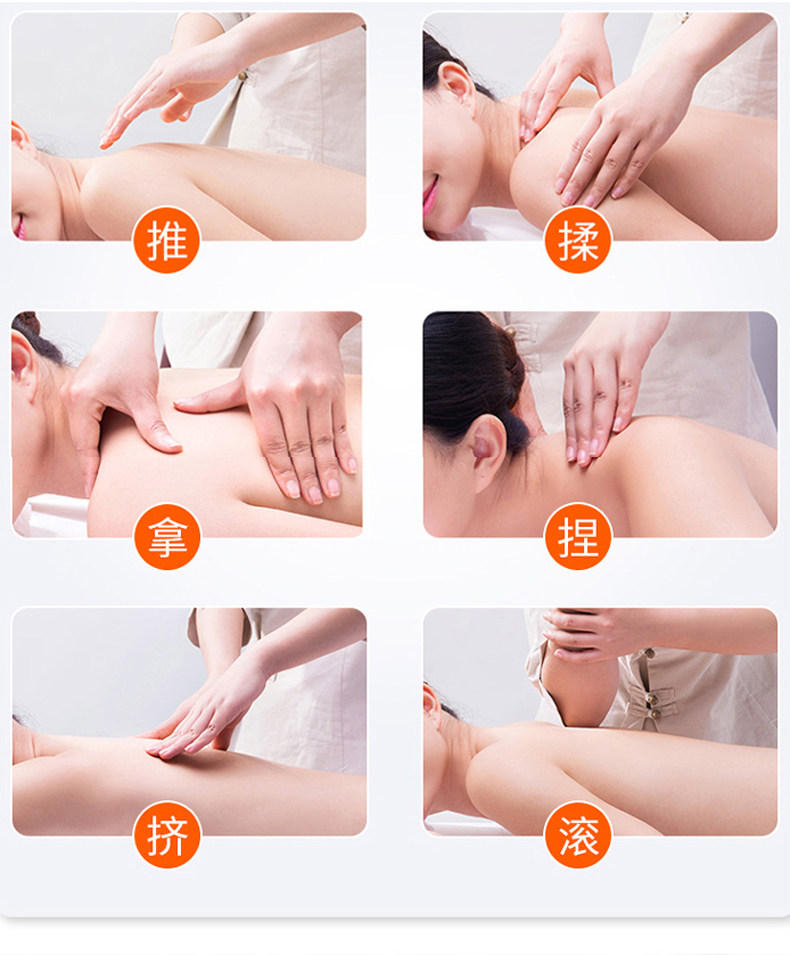 推

揉

拿

捏

挤

滚