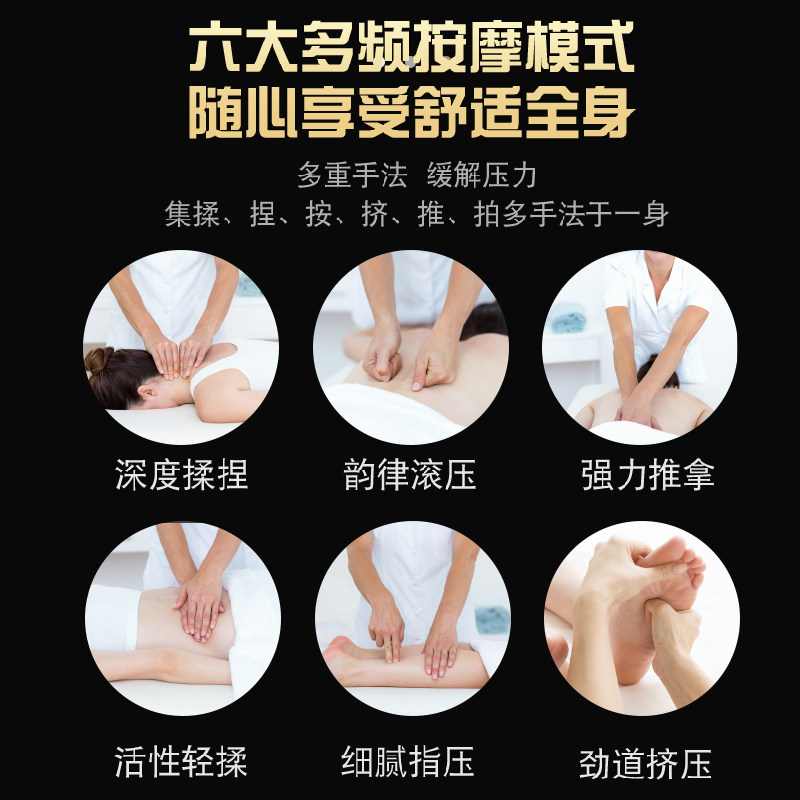 六大多频按摩模式
随心享受舒适全身

多重手法 缓解压力
集揉、捏、按、挤、推、拍多手法于一身

深度揉捏

韵律滚压

强力推拿

活性轻揉

细腻指压

劲道挤压