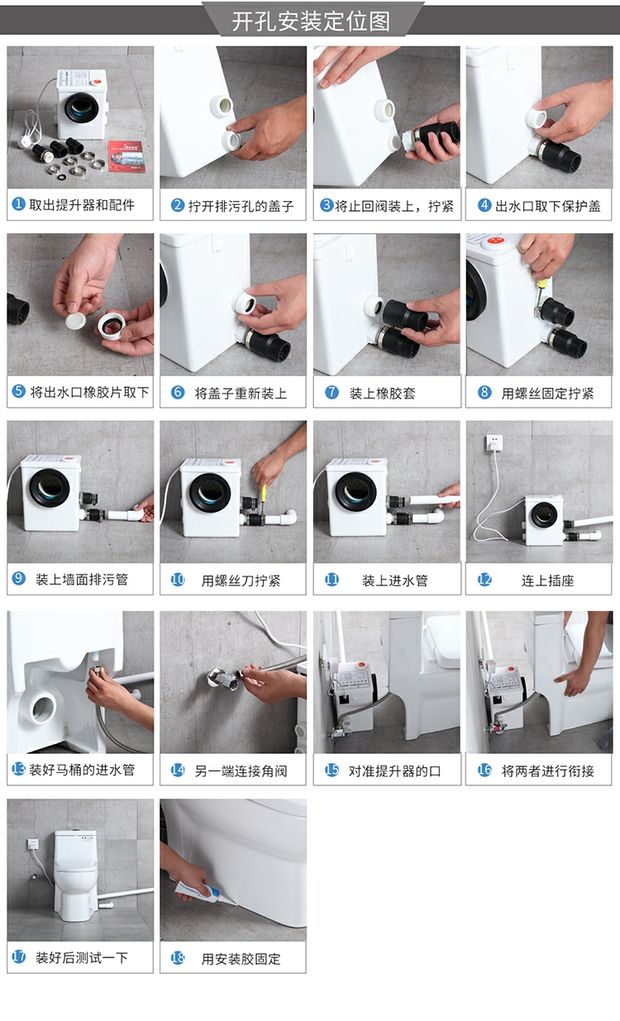 开孔安装定位图

1 取出提升器和配件

2 拧开排污孔的盖子

3 将止回阀装上，拧紧

4 出水口取下保护盖

5 将出水口橡胶片取下

6 将盖子重新装上

7 装上橡胶套

8 用螺丝固定拧紧

9 装上墙面排污管

10 用螺丝刀拧紧

11 装上进水管

12 连上插座

13 装好马桶的进水管

14 另一端连接角阀

15 对准提升器的口

16 将两者进行衔接

17 装好后测试一下

18 用安装胶固定