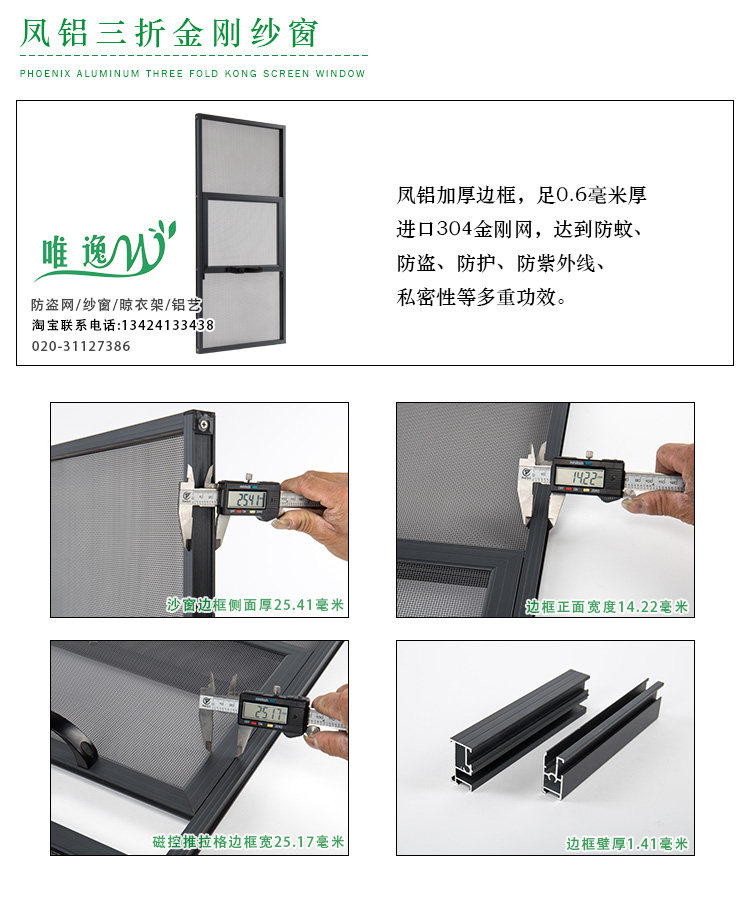 凤铝三折金刚纱窗

PHOENIX ALUMINUM THREE FOLD KONG SCREEN WINDOW

唯逸

防盗网/纱窗/晾衣架/铝艺
淘宝联系电话:13424133438
020-31127386

凤铝加厚边框，足0.6毫米厚
进口304金刚网，达到防蚊、
防盗、防护、防紫外线、
私密性等多重功效。

25.41

沙窗边框侧面厚25.41毫米

14.22

边框正面宽度14.22毫米

25.17

磁控推拉格边框宽25.17毫米

边框壁厚1.41毫米