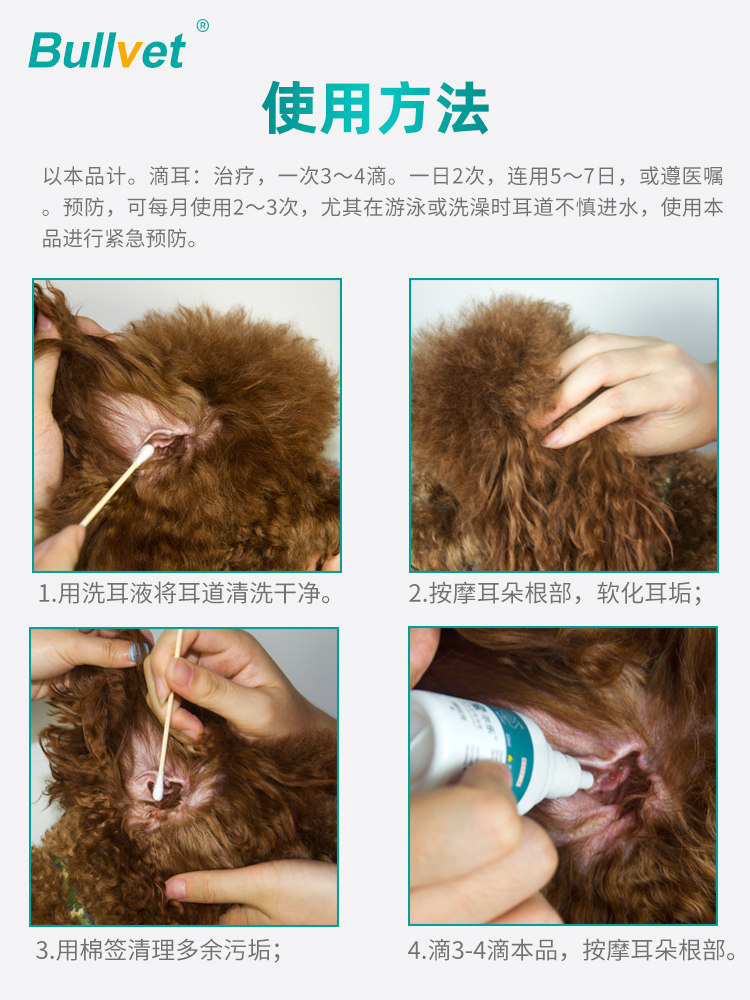 Bullvet®

使用方法

以本品计。滴耳：治疗，一次3～4滴。一日2次，连用5～7日，或遵医嘱。预防，可每月使用2～3次，尤其在游泳或洗澡时耳道不慎进水，使用本品进行紧急预防。

1.用洗耳液将耳道清洗干净。

2.按摩耳朵根部，软化耳垢；

3.用棉签清理多余污垢；

4.滴3-4滴本品，按摩耳朵根部。