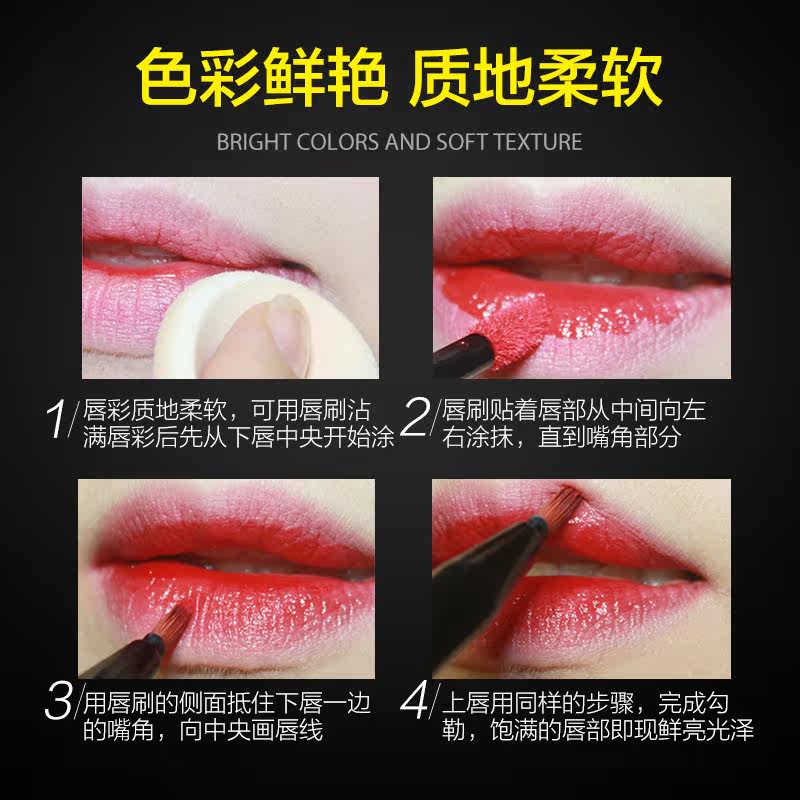 色彩鲜艳 质地柔软

BRIGHT COLORS AND SOFT TEXTURE

1/ 唇彩质地柔软，可用唇刷沾满唇彩后先从下唇中央开始涂

2/ 唇刷贴着唇部从中间向左右涂抹，直到嘴角部分

3/ 用唇刷的侧面抵住下唇一边的嘴角，向中央画唇线

4/ 上唇用同样的步骤，完成勾勒，饱满的唇部即现鲜亮光泽