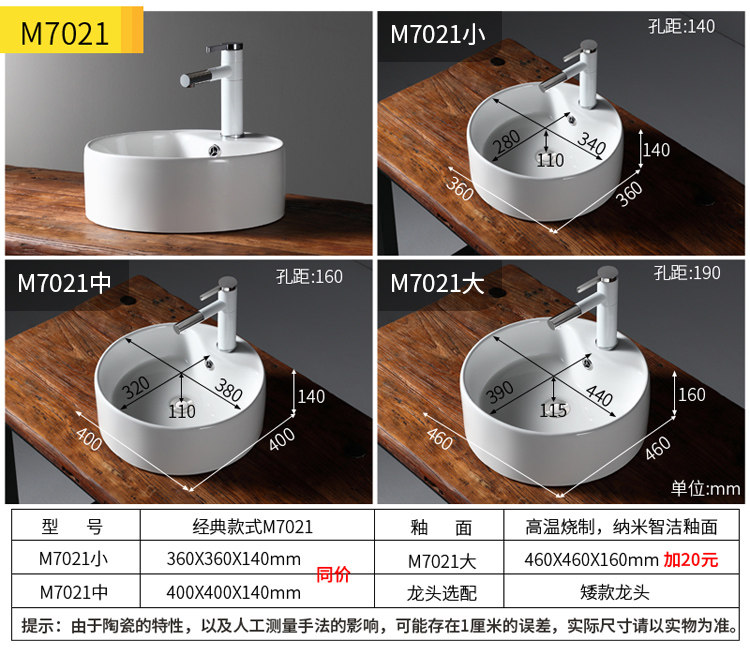 M7021

M7021小
孔距:140
280
340
110
140
360
360

M7021中
孔距:160
320
380
110
140
400
400

M7021大
孔距:190
390
440
115
160
460
460
单位:mm

| 型　号 | 经典款式M7021 | 釉　面 | 高温烧制，纳米智洁釉面 |
|---|---|---|---|
| M7021小 | 360X360X140mm 同价 | M7021大 | 460X460X160mm 加20元 |
| M7021中 | 400X400X140mm | 龙头选配 | 矮款龙头 |

提示：由于陶瓷的特性，以及人工测量手法的影响，可能存在1厘米的误差，实际尺寸请以实物为准。