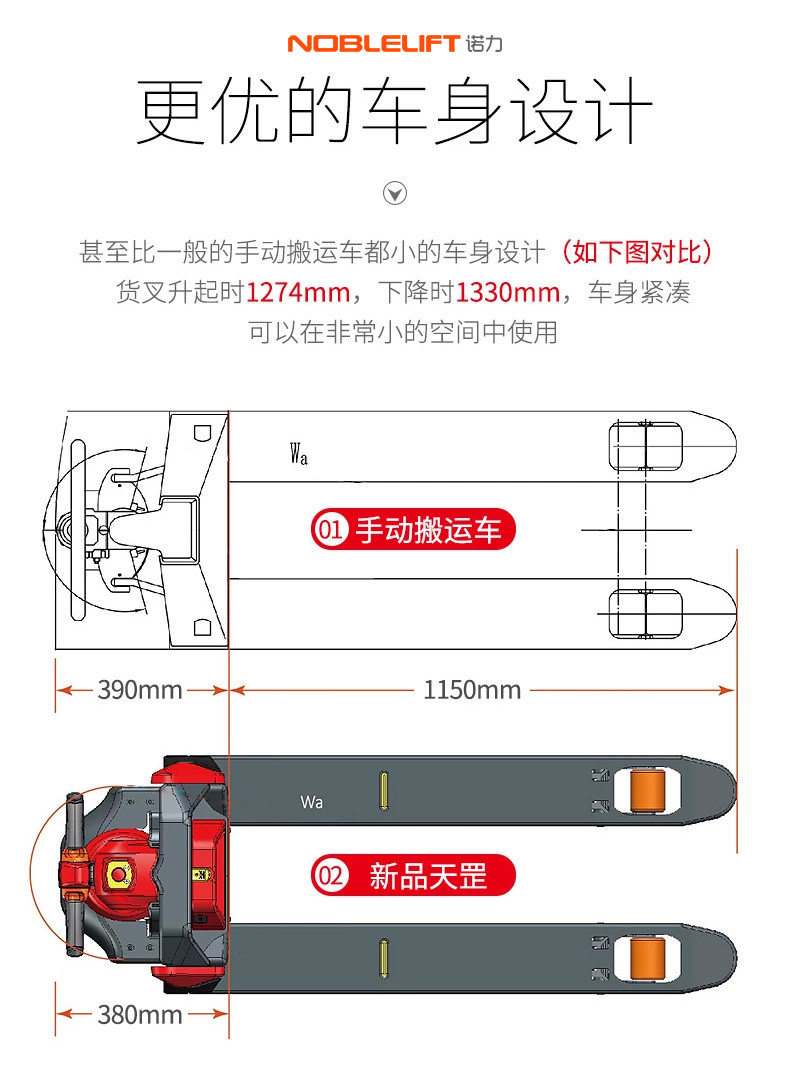 NOBLELIFT 诺力

更优的车身设计

甚至比一般的手动搬运车都小的车身设计（如下图对比）
货叉升起时1274mm，下降时1330mm，车身紧凑
可以在非常小的空间中使用

Wa

01 手动搬运车

390mm

1150mm

Wa

02 新品天罡

380mm