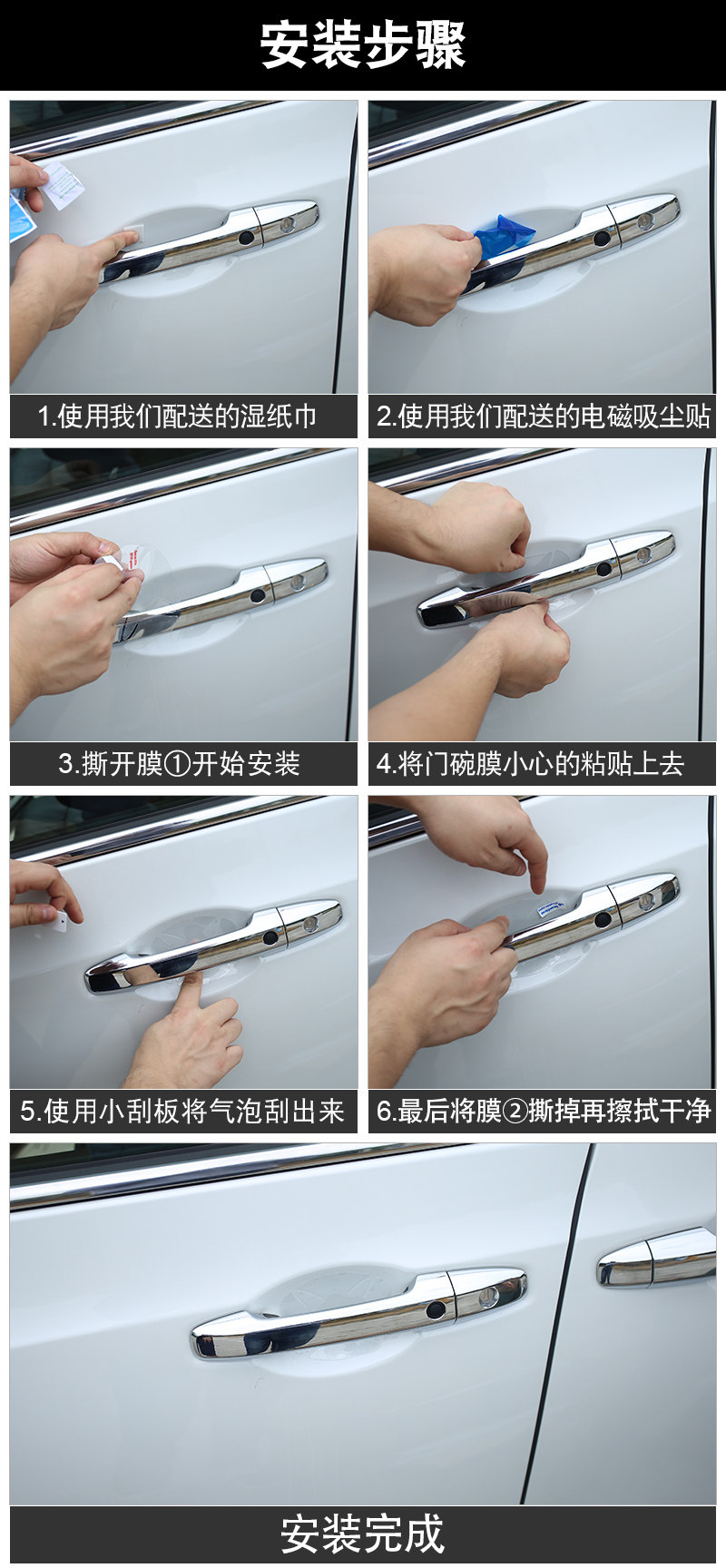 安装步骤

1.使用我们配送的湿纸巾

2.使用我们配送的电磁吸尘贴

3.撕开膜①开始安装

4.将门碗膜小心的粘贴上去

5.使用小刮板将气泡刮出来

6.最后将膜②撕掉再擦拭干净

安装完成