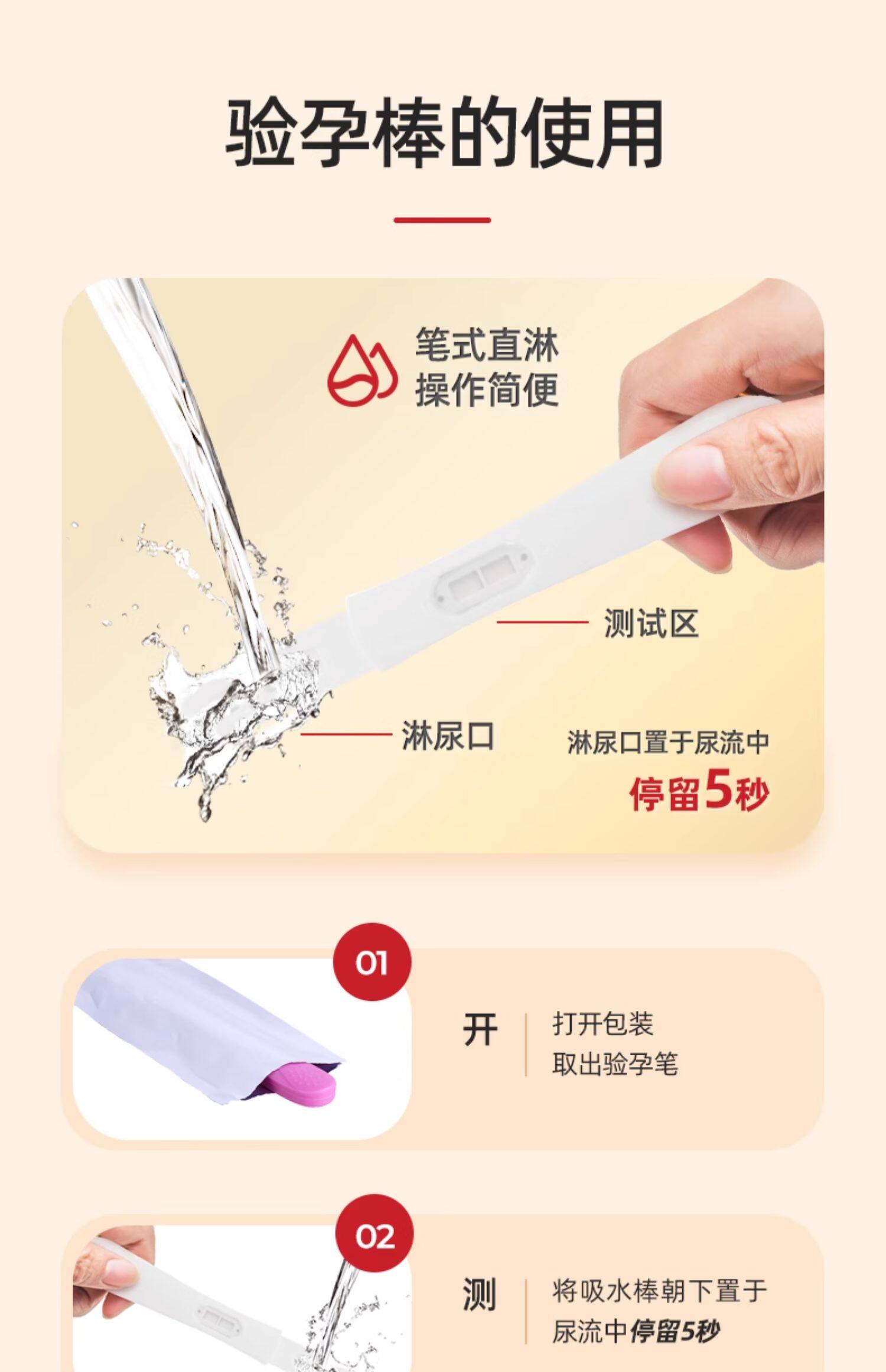 验孕棒的使用

笔式直淋
操作简便

测试区

淋尿口

淋尿口置于尿流中
停留5秒

01

开

打开包装
取出验孕笔

02

测

将吸水棒朝下置于
尿流中停留5秒