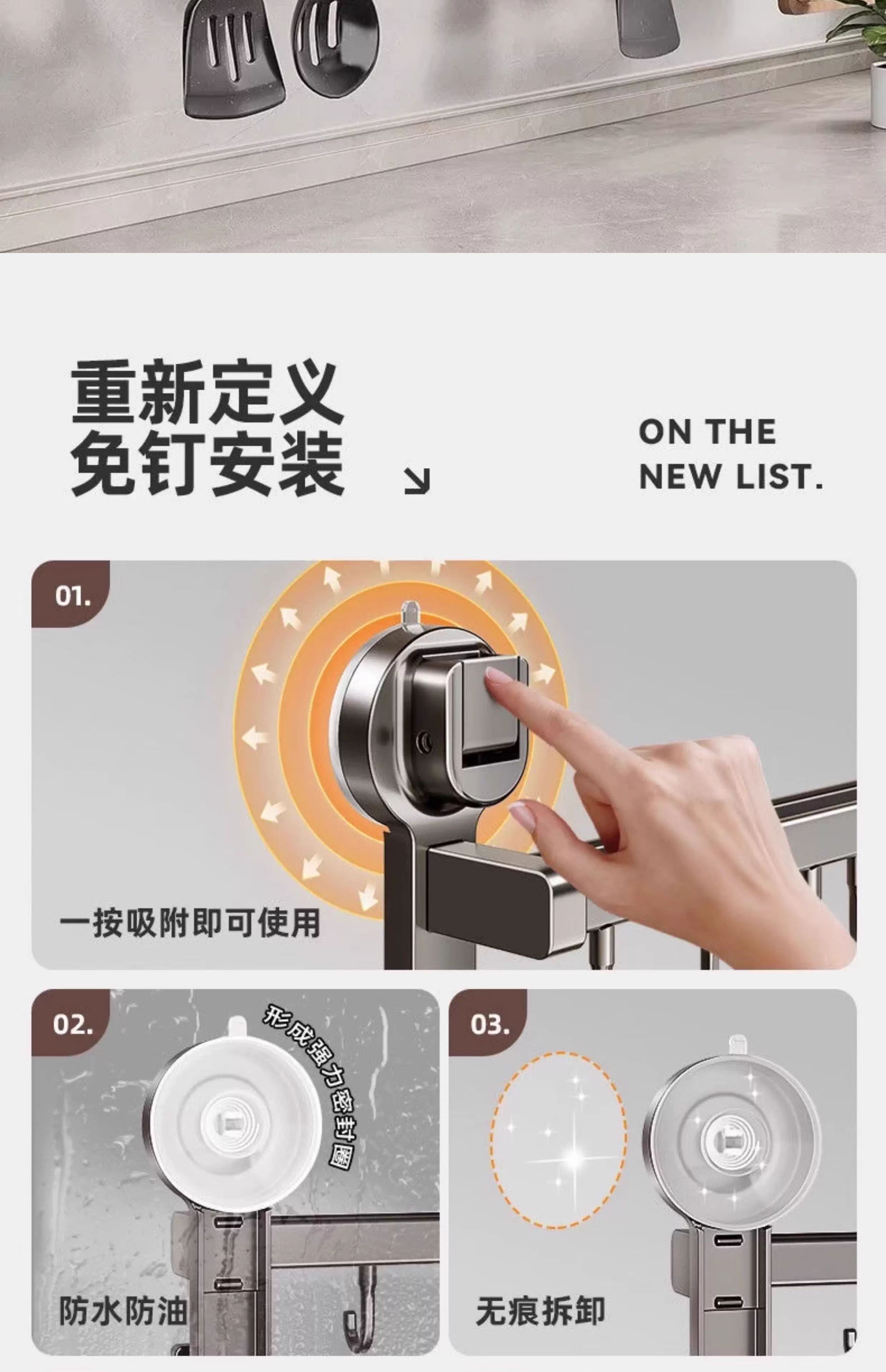 重新定义
免钉安装

ON THE
NEW LIST.

01.

一按吸附即可使用

02.

形成强力密封圈

防水防油

03.

无痕拆卸