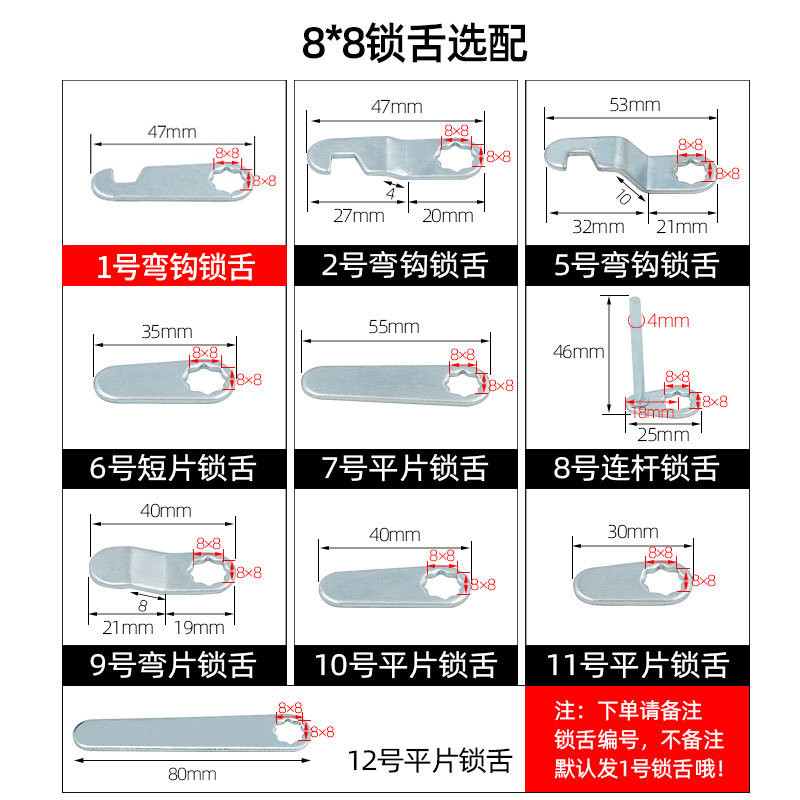 8*8锁舌选配

47mm
8×8
8×8
1号弯钩锁舌

47mm
8×8
8×8
4
27mm
20mm
2号弯钩锁舌

53mm
8×8
8×8
10
32mm
21mm
5号弯钩锁舌

35mm
8×8
8×8
6号短片锁舌

55mm
8×8
8×8
7号平片锁舌

4mm
46mm
8×8
8×8
18mm
25mm
8号连杆锁舌

40mm
8×8
8×8
8
21mm
19mm
9号弯片锁舌

40mm
8×8
8×8
10号平片锁舌

30mm
8×8
8×8
11号平片锁舌

8×8
8×8
80mm
12号平片锁舌

注：下单请备注锁舌编号，不备注默认发1号锁舌哦！