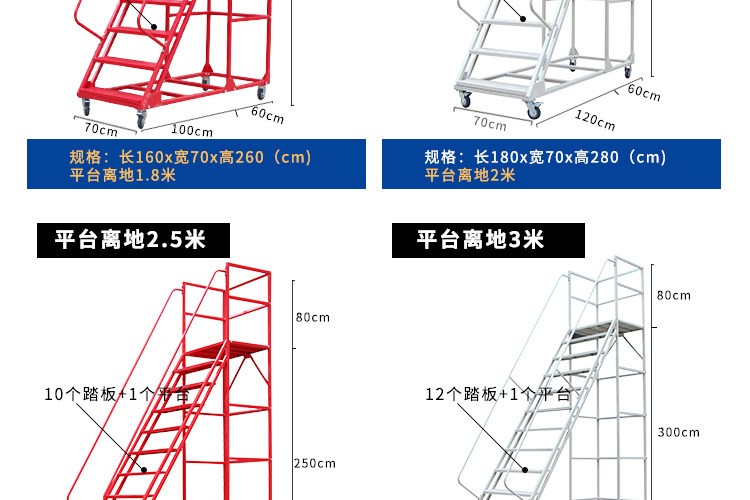 70cm
100cm
60cm

规格：长160x宽70x高260（cm）
平台离地1.8米

70cm
120cm
60cm

规格：长180x宽70x高280（cm）
平台离地2米

平台离地2.5米

80cm
10个踏板+1个平台
250cm

平台离地3米

80cm
12个踏板+1个平台
300cm