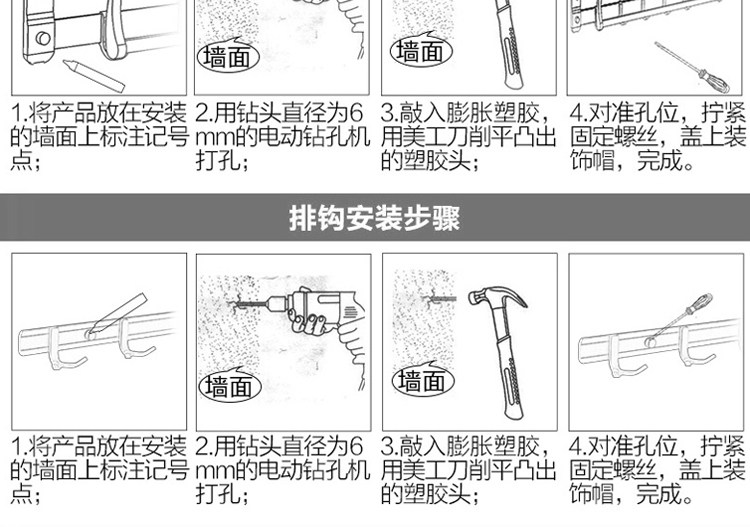 墙面

墙面

1.将产品放在安装的墙面上标注记号点；

2.用钻头直径为6mm的电动钻孔机打孔；

3.敲入膨胀塑胶，用美工刀削平凸出的塑胶头；

4.对准孔位，拧紧固定螺丝，盖上装饰帽，完成。

排钩安装步骤

墙面

墙面

1.将产品放在安装的墙面上标注记号点；

2.用钻头直径为6mm的电动钻孔机打孔；

3.敲入膨胀塑胶，用美工刀削平凸出的塑胶头；

4.对准孔位，拧紧固定螺丝，盖上装饰帽，完成。