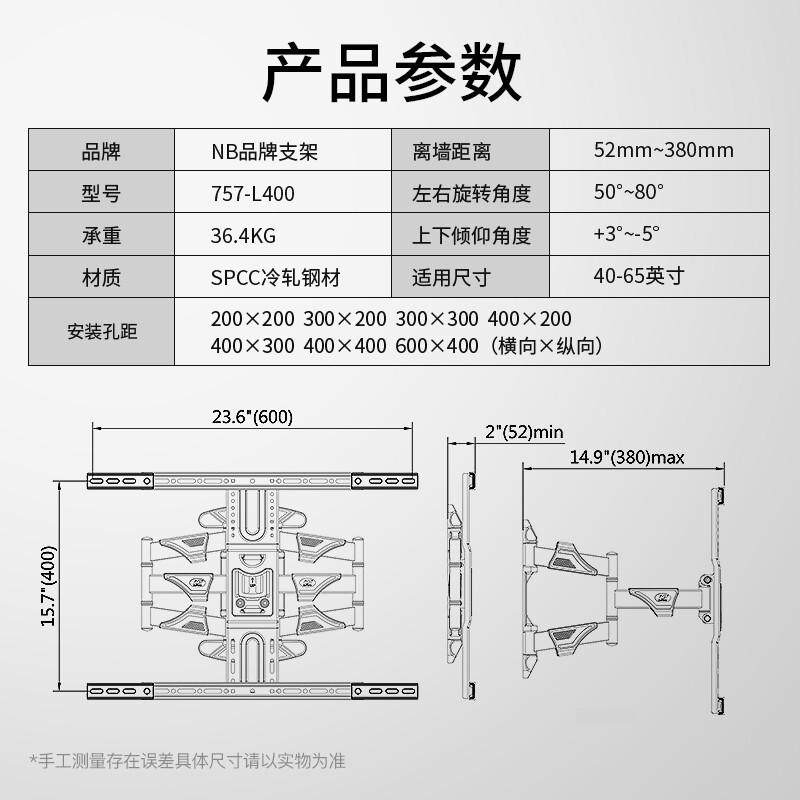 产品参数

| 品牌 | NB品牌支架 | 离墙距离 | 52mm~380mm |
|---|---|---|---|
| 型号 | 757-L400 | 左右旋转角度 | 50°~80° |
| 承重 | 36.4KG | 上下倾仰角度 | +3°~-5° |
| 材质 | SPCC冷轧钢材 | 适用尺寸 | 40-65英寸 |
| 安装孔距 | 200×200 300×200 300×300 400×200 400×300 400×400 600×400（横向×纵向） | | |

23.6"(600)

15.7"(400)

2"(52)min

14.9"(380)max

*手工测量存在误差具体尺寸请以实物为准