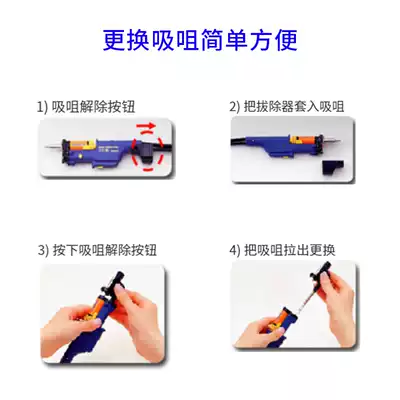 更换吸咀简单方便

1) 吸咀解除按钮

2) 把拔除器套入吸咀

3) 按下吸咀解除按钮

4) 把吸咀拉出更换