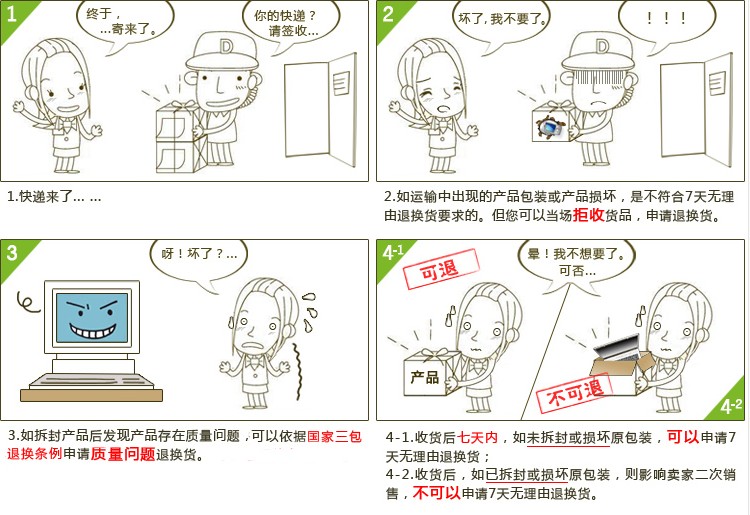 1

终于，…寄来了。

你的快递？请签收…

D

1.快递来了… …

2

坏了，我不要了。

！！！

D

2.如运输中出现的产品包装或产品损坏，是不符合7天无理由退换货要求的。但您可以当场拒收货品，申请退换货。

3

呀！坏了？…

3.如拆封产品后发现产品存在质量问题，可以依据国家三包退换条例申请质量问题退换货。

4-1

可退

晕！我不想要了。可否…

产品

不可退

4-2

4-1.收货后七天内，如未拆封或损坏原包装，可以申请7天无理由退换货；

4-2.收货后，如已拆封或损坏原包装，则影响卖家二次销售，不可以申请7天无理由退换货。