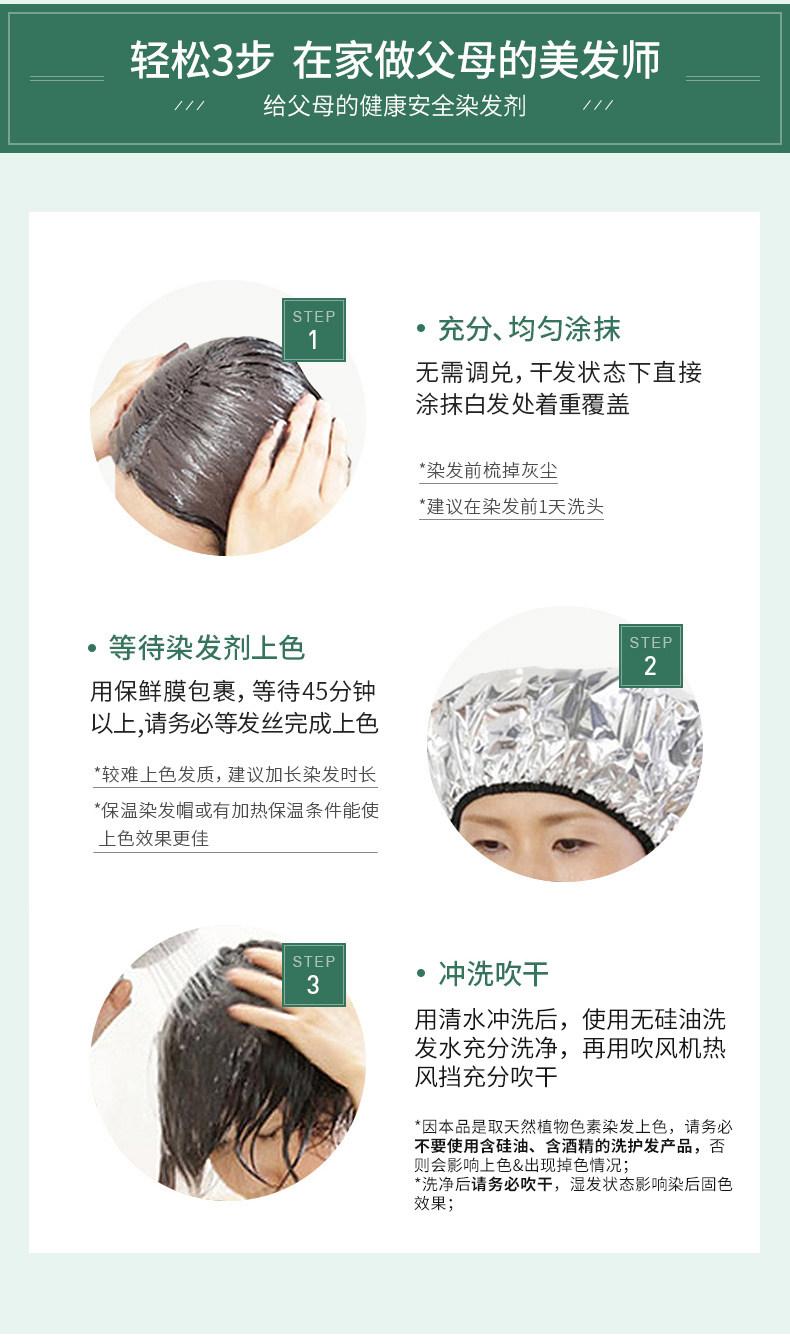 轻松3步 在家做父母的美发师

给父母的健康安全染发剂

STEP 1

• 充分、均匀涂抹

无需调兑，干发状态下直接涂抹白发处着重覆盖

*染发前梳掉灰尘

*建议在染发前1天洗头

• 等待染发剂上色

用保鲜膜包裹，等待45分钟以上，请务必等发丝完成上色

*较难上色发质，建议加长染发时长

*保温染发帽或有加热保温条件能使上色效果更佳

STEP 2

STEP 3

• 冲洗吹干

用清水冲洗后，使用无硅油洗发水充分洗净，再用吹风机热风挡充分吹干

*因本品是取天然植物色素染发上色，请务必不要使用含硅油、含酒精的洗护发产品，否则会影响上色&出现掉色情况；

*洗净后请务必吹干，湿发状态影响染后固色效果；