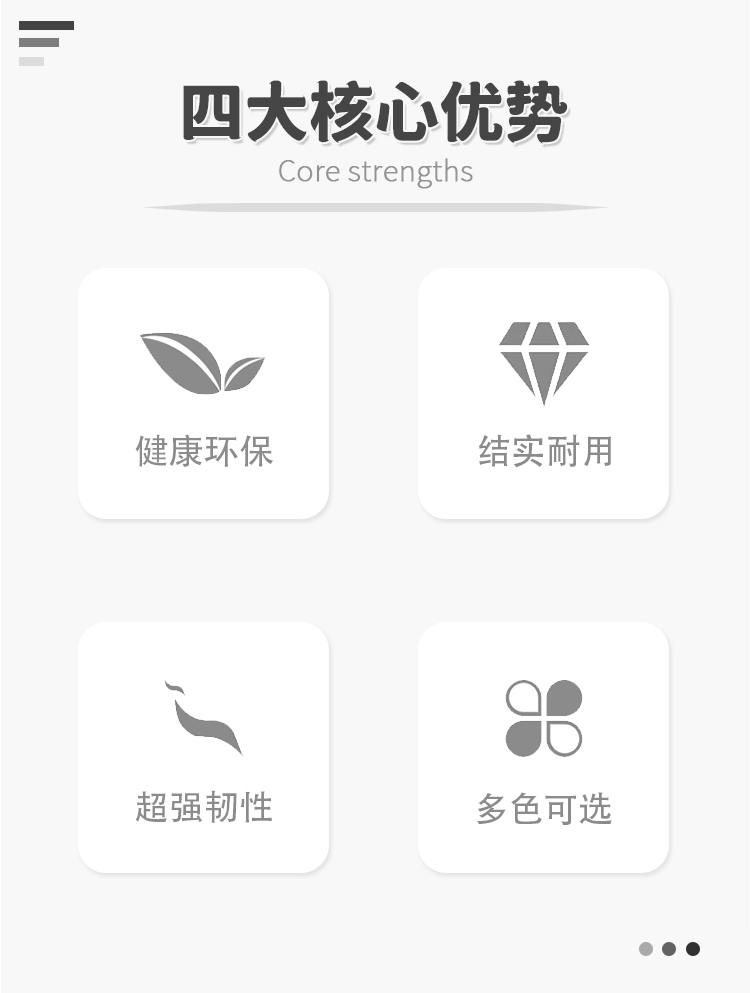 四大核心优势
Core strengths

健康环保

结实耐用

超强韧性

多色可选