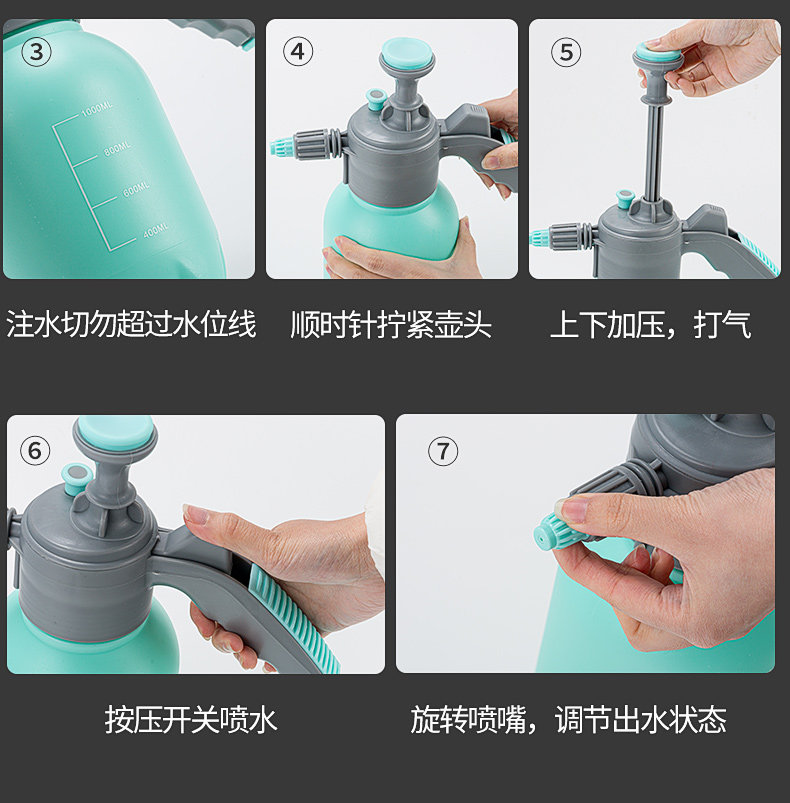 ③

1000ML
800ML
600ML
400ML

注水切勿超过水位线

④

顺时针拧紧壶头

⑤

上下加压，打气

⑥

按压开关喷水

⑦

旋转喷嘴，调节出水状态