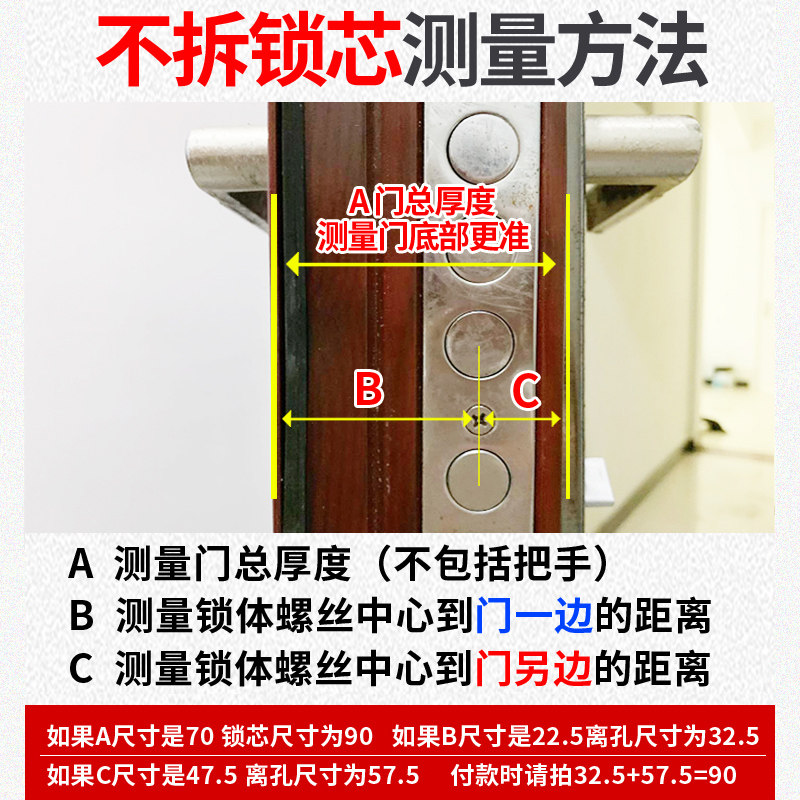 不拆锁芯测量方法

A门总厚度
测量门底部更准

B

C

A 测量门总厚度（不包括把手）
B 测量锁体螺丝中心到门一边的距离
C 测量锁体螺丝中心到门另边的距离

如果A尺寸是70 锁芯尺寸为90 如果B尺寸是22.5离孔尺寸为32.5
如果C尺寸是47.5 离孔尺寸为57.5 付款时请拍32.5+57.5=90