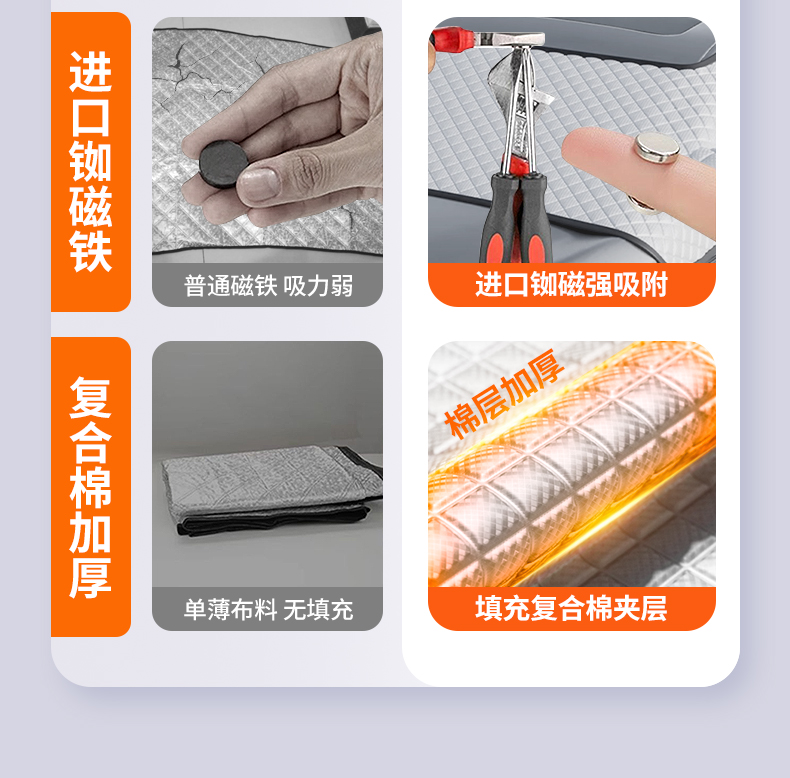 进口铷磁铁

普通磁铁 吸力弱

进口铷磁强吸附

复合棉加厚

单薄布料 无填充

棉层加厚

填充复合棉夹层