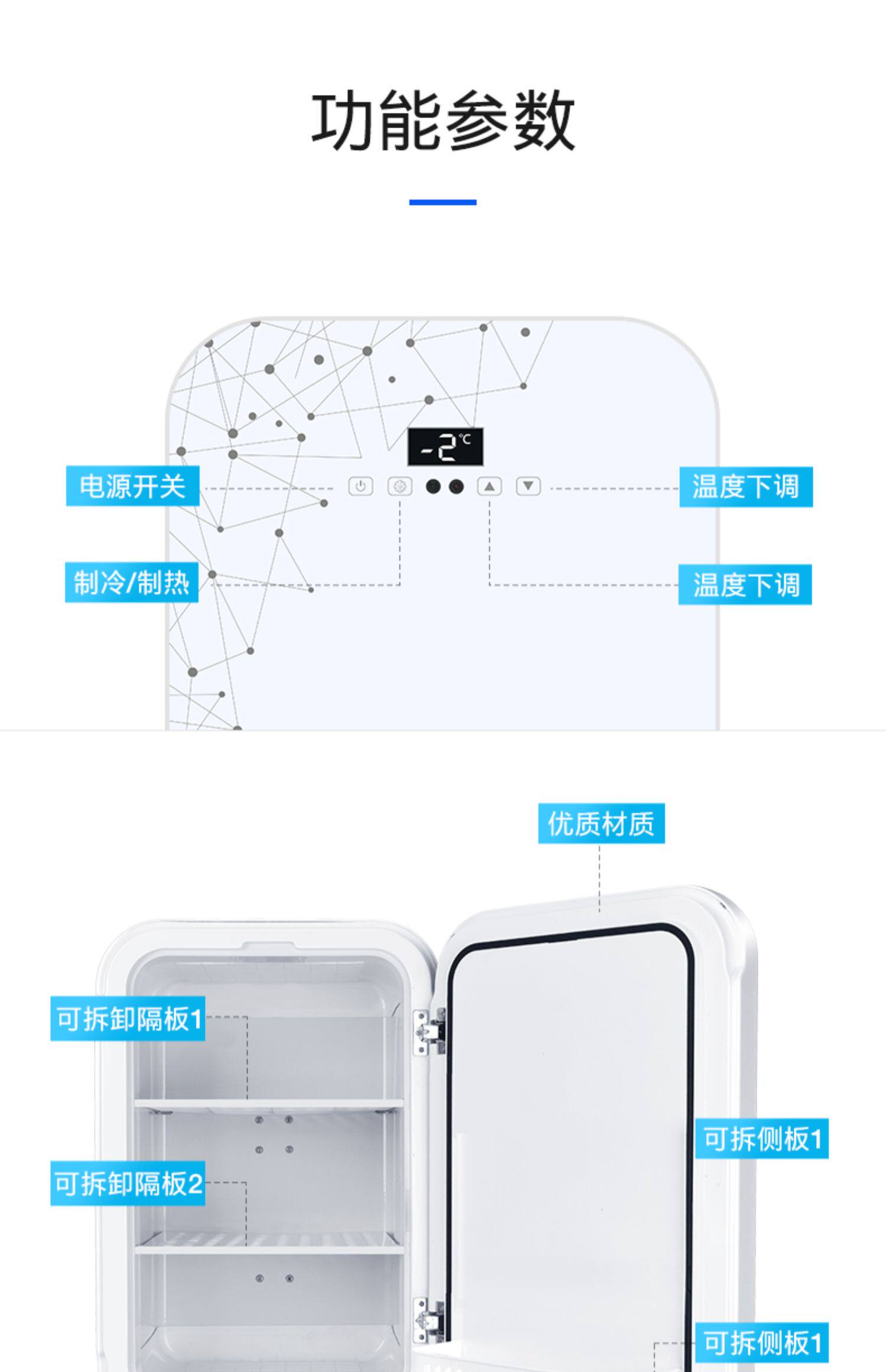 功能参数

-2℃

电源开关

温度下调

制冷/制热

温度下调

优质材质

可拆卸隔板1

可拆侧板1

可拆卸隔板2

可拆侧板1