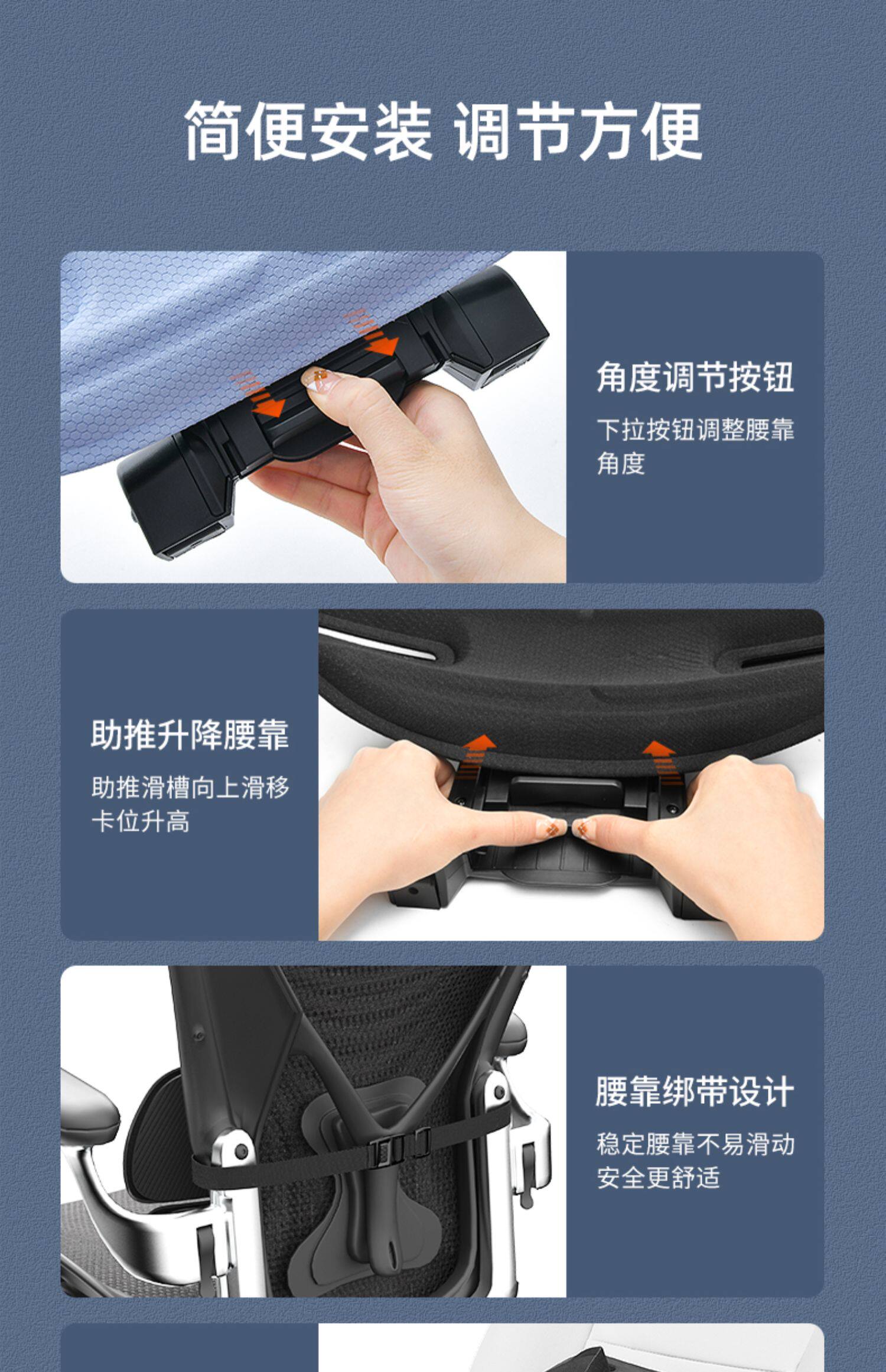 简便安装 调节方便

角度调节按钮

下拉按钮调整腰靠角度

助推升降腰靠

助推滑槽向上滑移卡位升高

腰靠绑带设计

稳定腰靠不易滑动安全更舒适