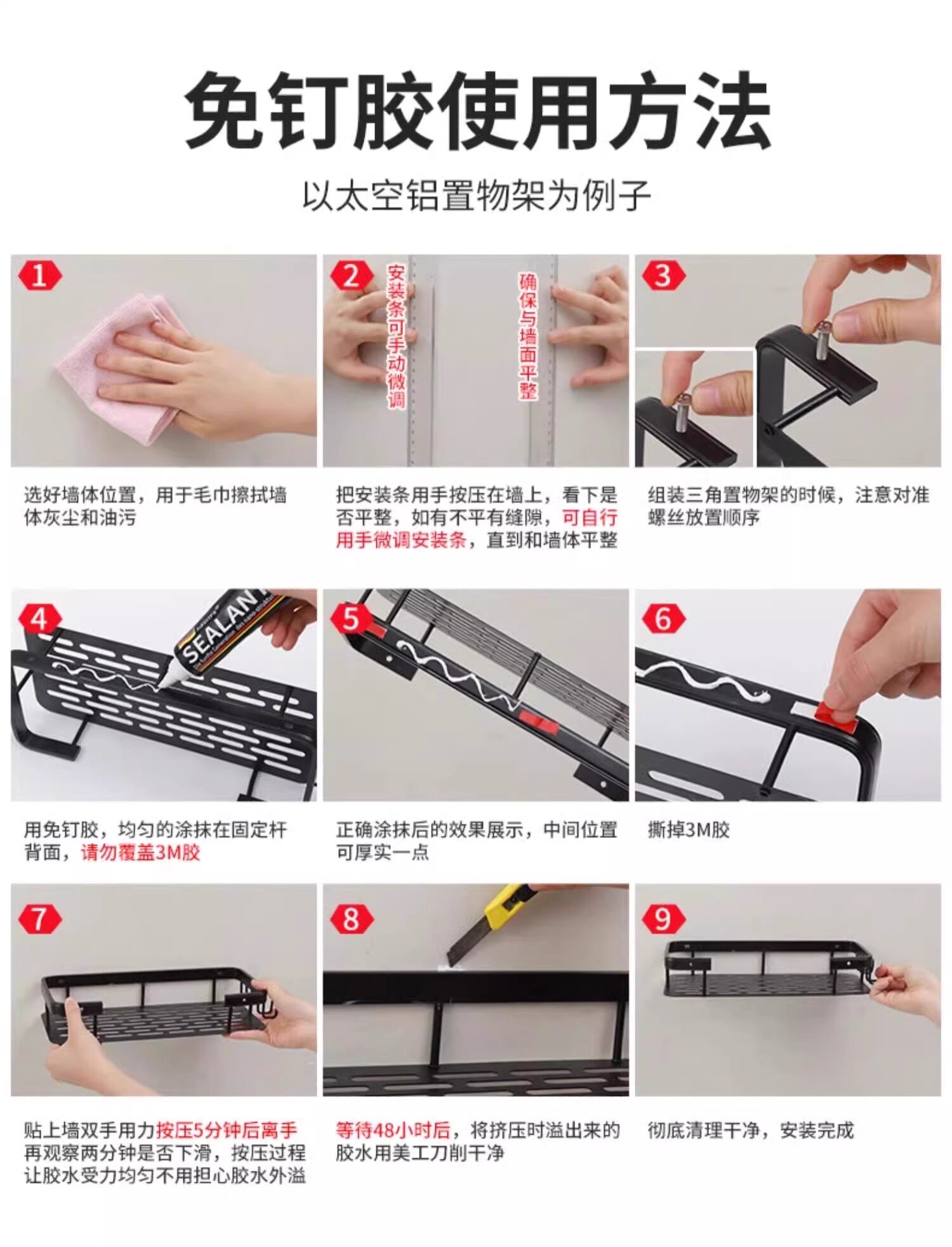 免钉胶使用方法

以太空铝置物架为例子

1

选好墙体位置，用于毛巾擦拭墙体灰尘和油污

2

安装条可手动微调

确保与墙面平整

把安装条用手按压在墙上，看下是否平整，如有不平有缝隙，可自行用手微调安装条，直到和墙体平整

3

组装三角置物架的时候，注意对准螺丝放置顺序

4

SEALAN

用免钉胶，均匀的涂抹在固定杆背面，请勿覆盖3M胶

5

正确涂抹后的效果展示，中间位置可厚实一点

6

撕掉3M胶

7

贴上墙双手用力按压5分钟后离手再观察两分钟是否下滑，按压过程让胶水受力均匀不用担心胶水外溢

8

等待48小时后，将挤压时溢出来的胶水用美工刀削干净

9

彻底清理干净，安装完成