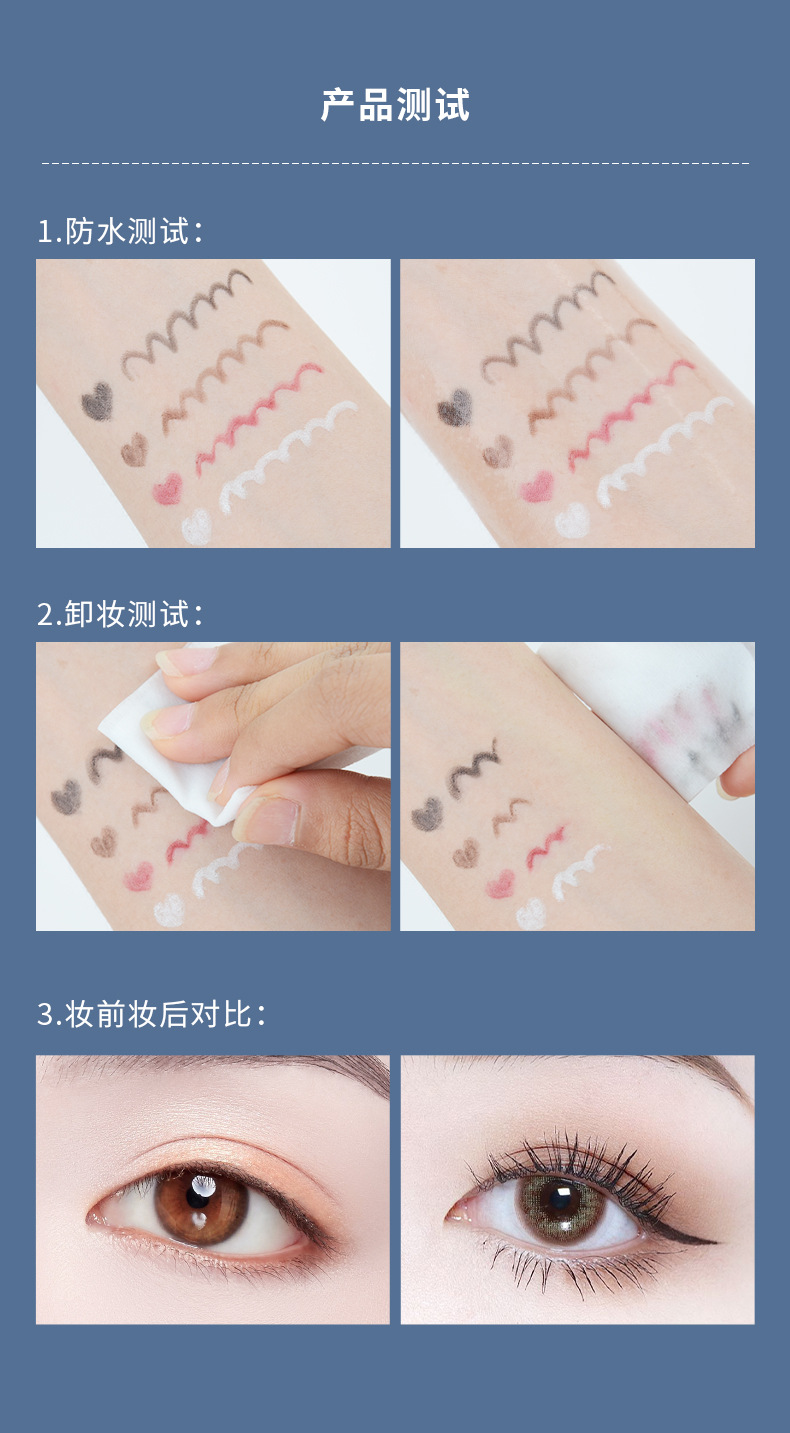 产品测试

1.防水测试：

2.卸妆测试：

3.妆前妆后对比：