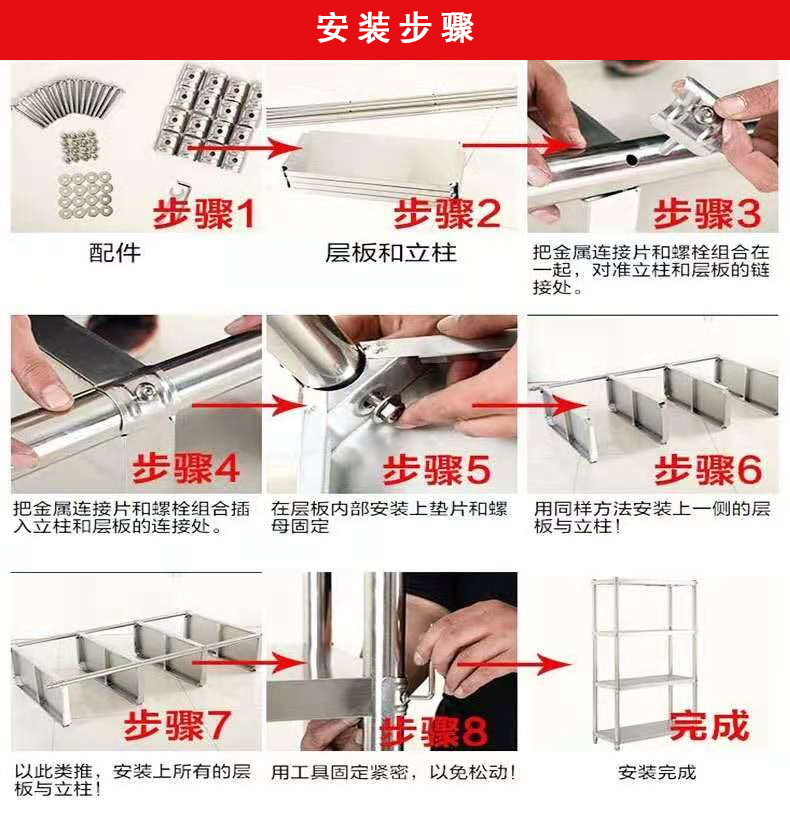 安装步骤

步骤1
配件

步骤2
层板和立柱

步骤3
把金属连接片和螺栓组合在一起，对准立柱和层板的链接处。

步骤4
把金属连接片和螺栓组合插入立柱和层板的连接处。

步骤5
在层板内部安装上垫片和螺母固定

步骤6
用同样方法安装上一侧的层板与立柱！

步骤7
以此类推，安装上所有的层板与立柱！

步骤8
用工具固定紧密，以免松动！

完成
安装完成