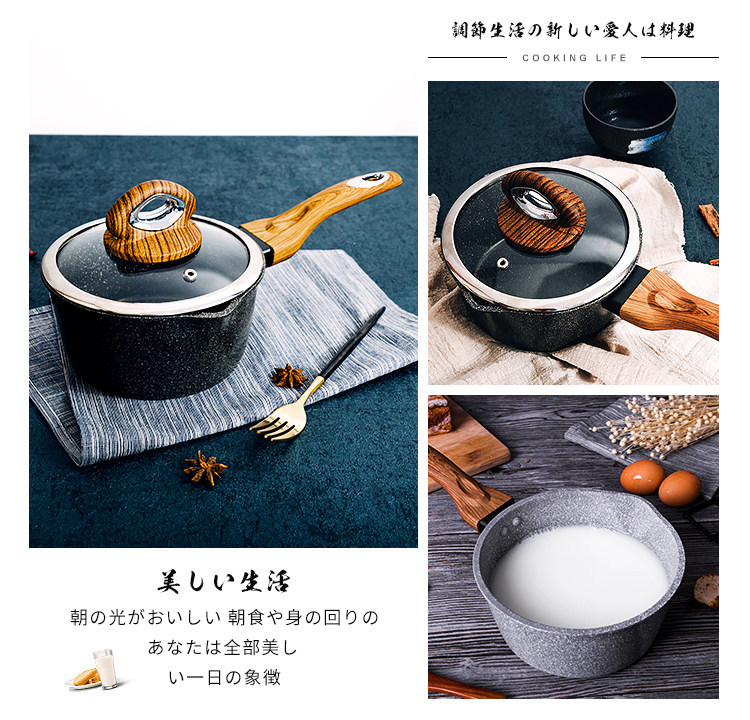 調節生活の新しい愛人は料理

COOKING LIFE

美しい生活

朝の光がおいしい 朝食や身の回りの
あなたは全部美し
い一日の象徴