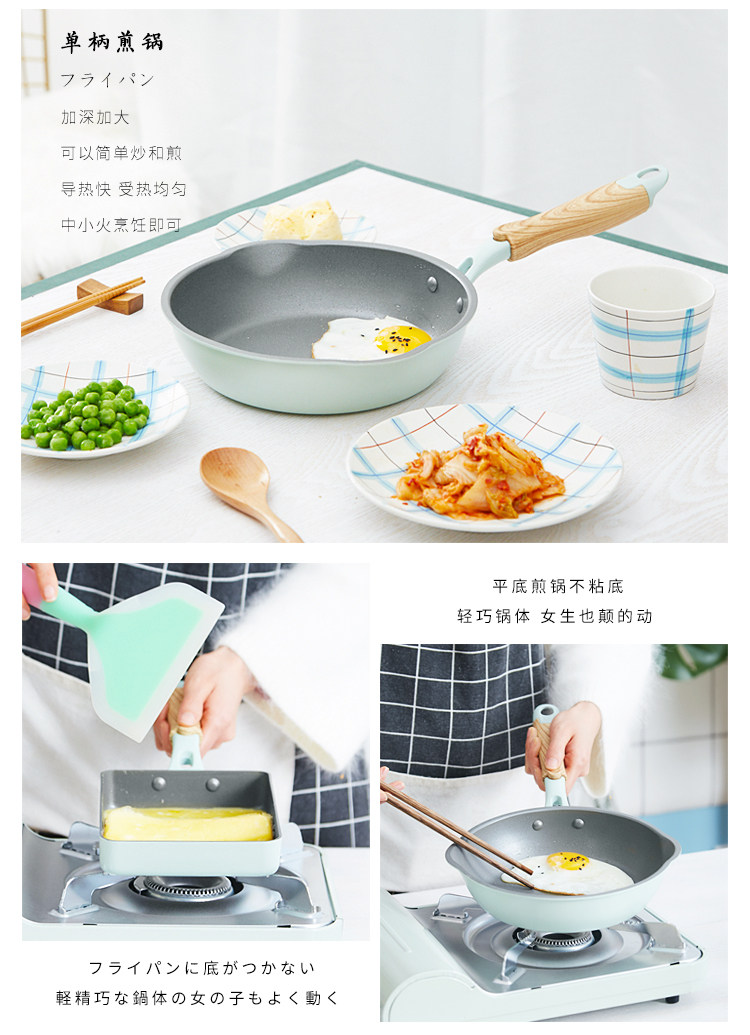 单柄煎锅
フライパン
加深加大
可以简单炒和煎
导热快 受热均匀
中小火烹饪即可

平底煎锅不粘底
轻巧锅体 女生也颠的动

フライパンに底がつかない
軽精巧な鍋体の女の子もよく動く