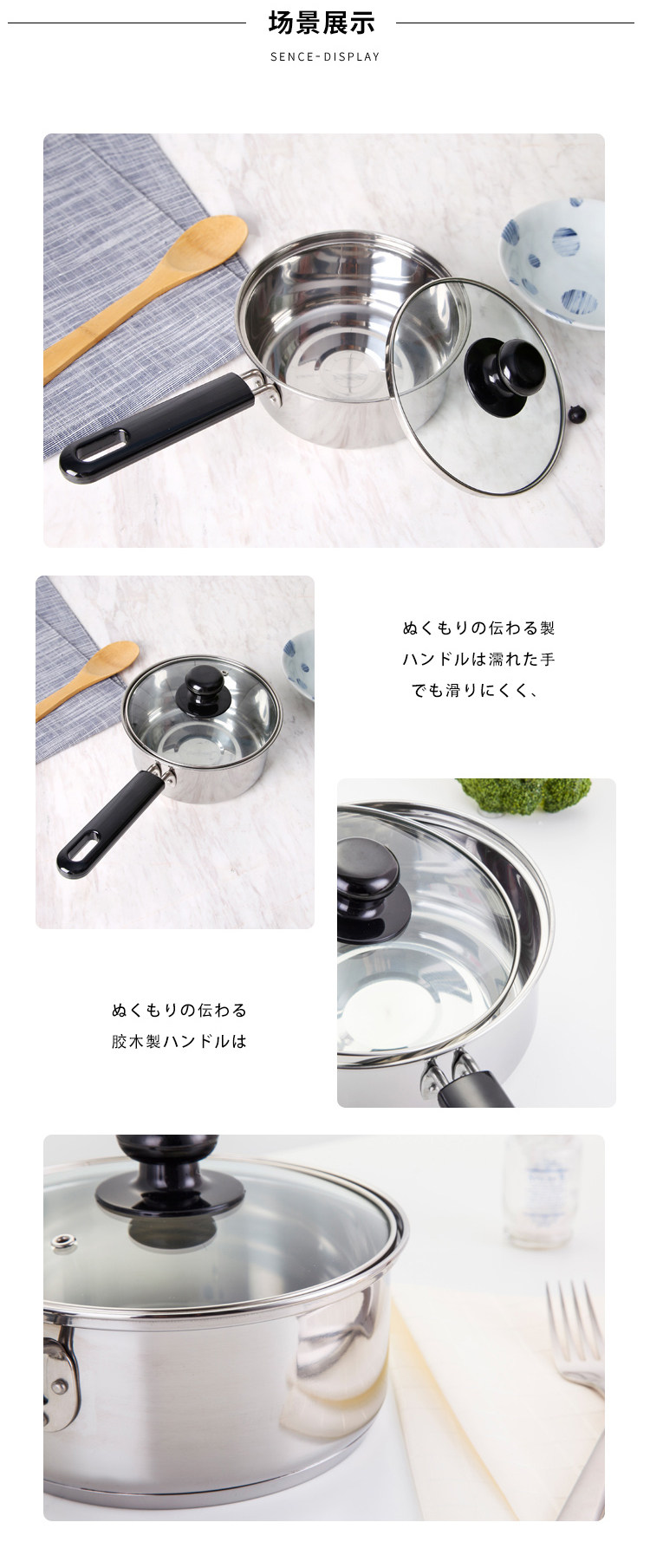 场景展示
SENCE-DISPLAY

ぬくもりの伝わる製
ハンドルは濡れた手
でも滑りにくく、

ぬくもりの伝わる
胶木製ハンドルは