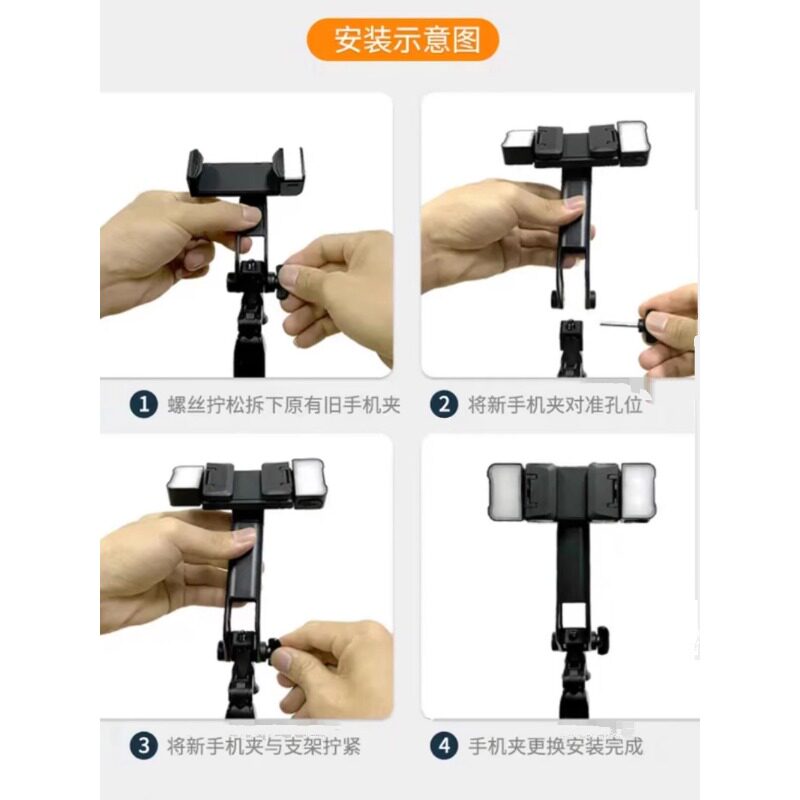 安装示意图

1 螺丝拧松拆下原有旧手机夹

2 将新手机夹对准孔位

3 将新手机夹与支架拧紧

4 手机夹更换安装完成