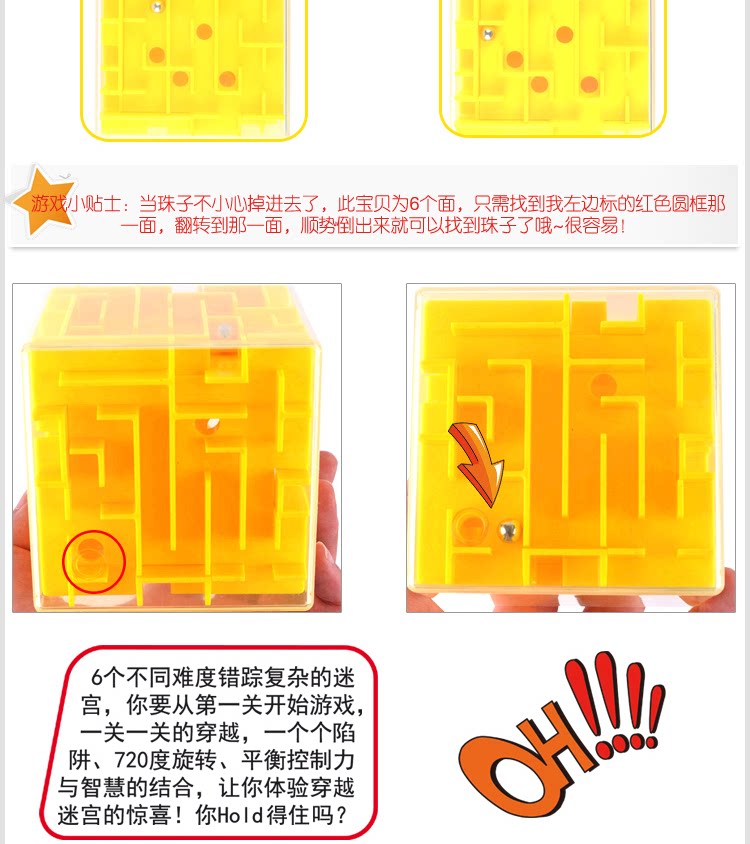 游戏小贴士：当珠子不小心掉进去了，此宝贝为6个面，只需找到我左边标的红色圆框那一面，翻转到那一面，顺势倒出来就可以找到珠子了哦~很容易！

6个不同难度错踪复杂的迷宫，你要从第一关开始游戏，一关一关的穿越，一个个陷阱、720度旋转、平衡控制力与智慧的结合，让你体验穿越迷宫的惊喜！你Hold得住吗？

OH!!!!