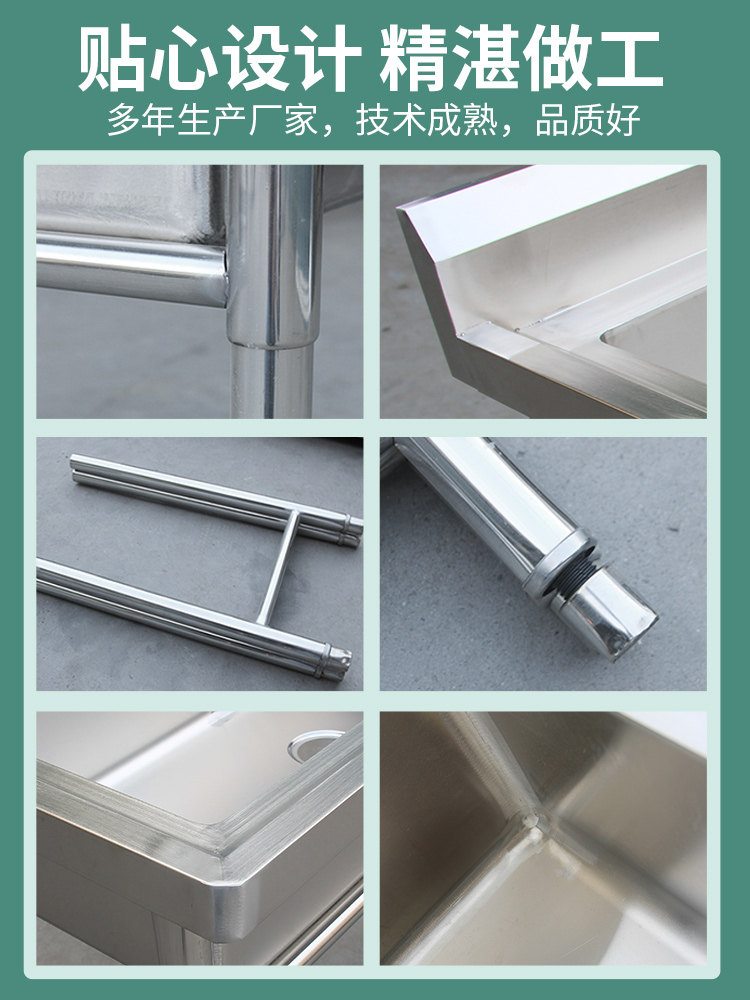 贴心设计 精湛做工

多年生产厂家，技术成熟，品质好