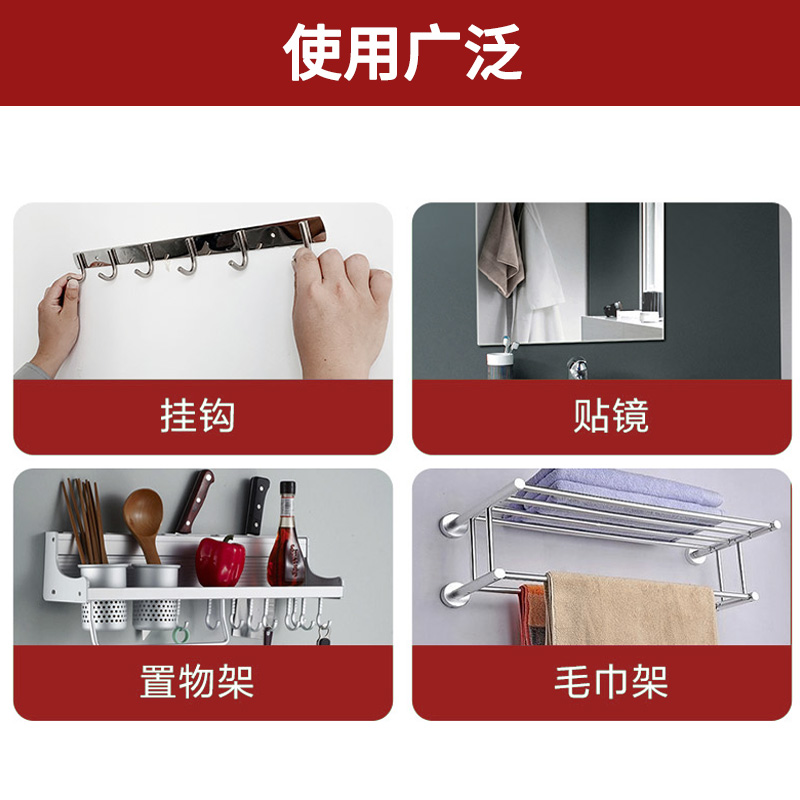 使用广泛

挂钩

贴镜

置物架

毛巾架