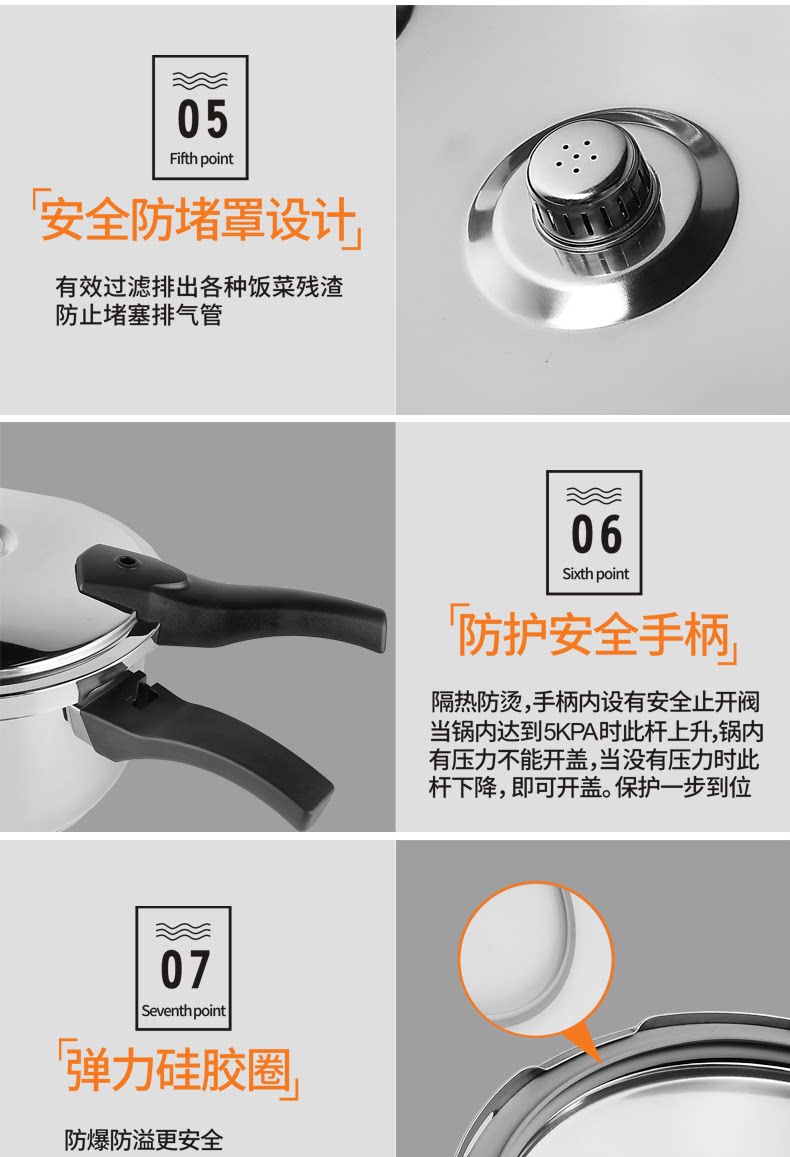 05
Fifth point

「安全防堵罩设计」

有效过滤排出各种饭菜残渣
防止堵塞排气管

06
Sixth point

「防护安全手柄」

隔热防烫,手柄内设有安全止开阀当锅内达到5KPA时此杆上升,锅内有压力不能开盖,当没有压力时此杆下降,即可开盖。保护一步到位

07
Seventh point

「弹力硅胶圈」

防爆防溢更安全