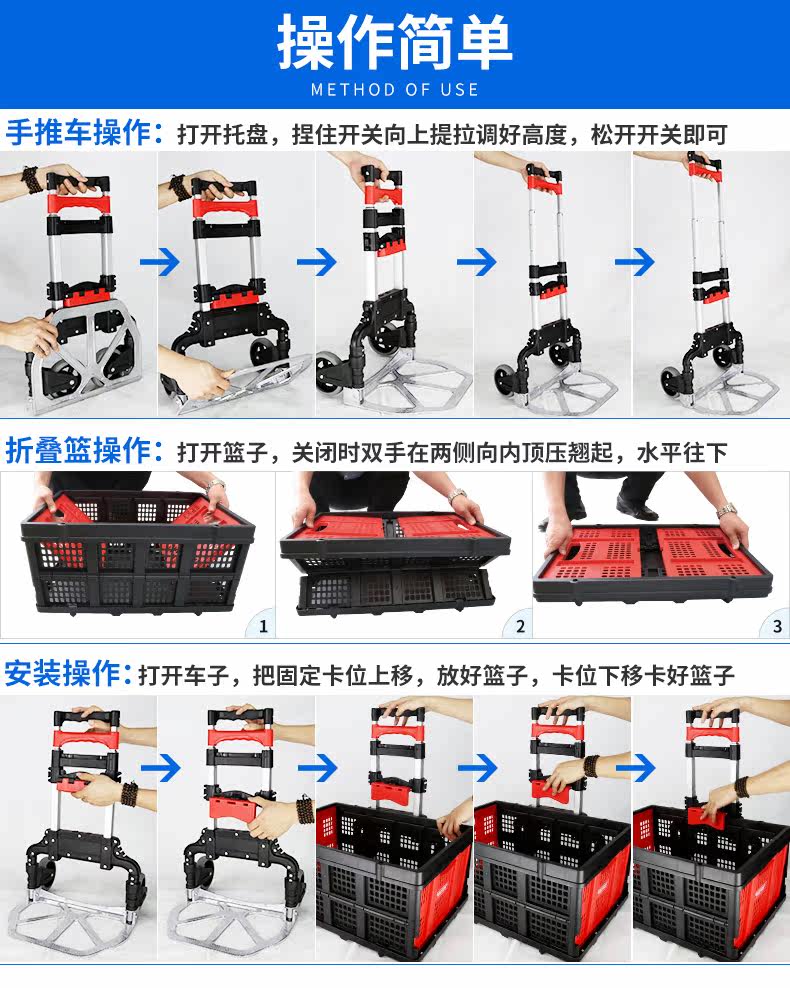 操作简单
METHOD OF USE

手推车操作：打开托盘，捏住开关向上提拉调好高度，松开开关即可

折叠篮操作：打开篮子，关闭时双手在两侧向内顶压翘起，水平往下

1

2

3

安装操作：打开车子，把固定卡位上移，放好篮子，卡位下移卡好篮子