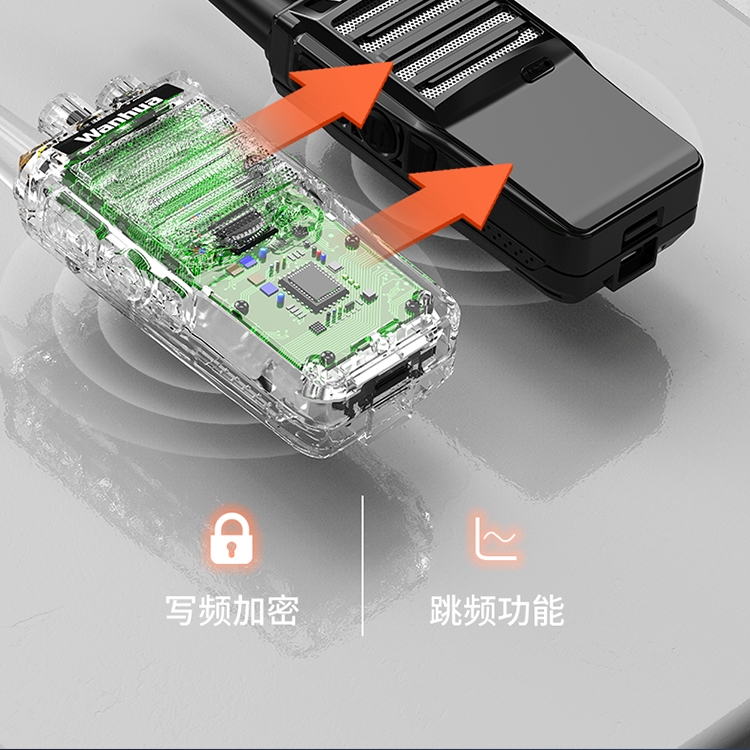 Wanhua

写频加密

跳频功能