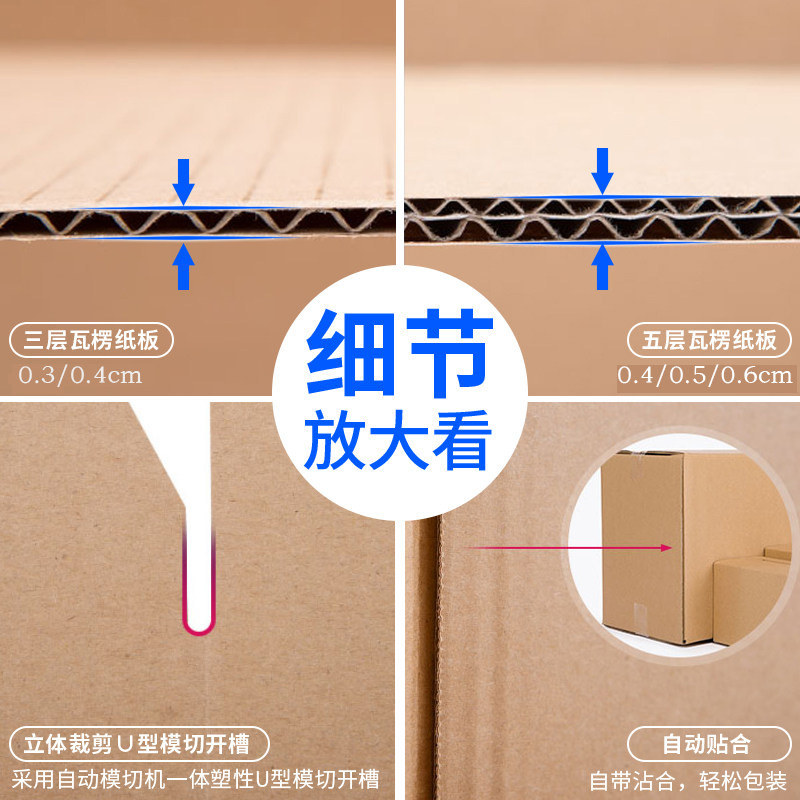 三层瓦楞纸板
0.3/0.4cm

细节
放大看

五层瓦楞纸板
0.4/0.5/0.6cm

立体裁剪U型模切开槽
采用自动模切机一体塑性U型模切开槽

自动贴合
自带沾合，轻松包装