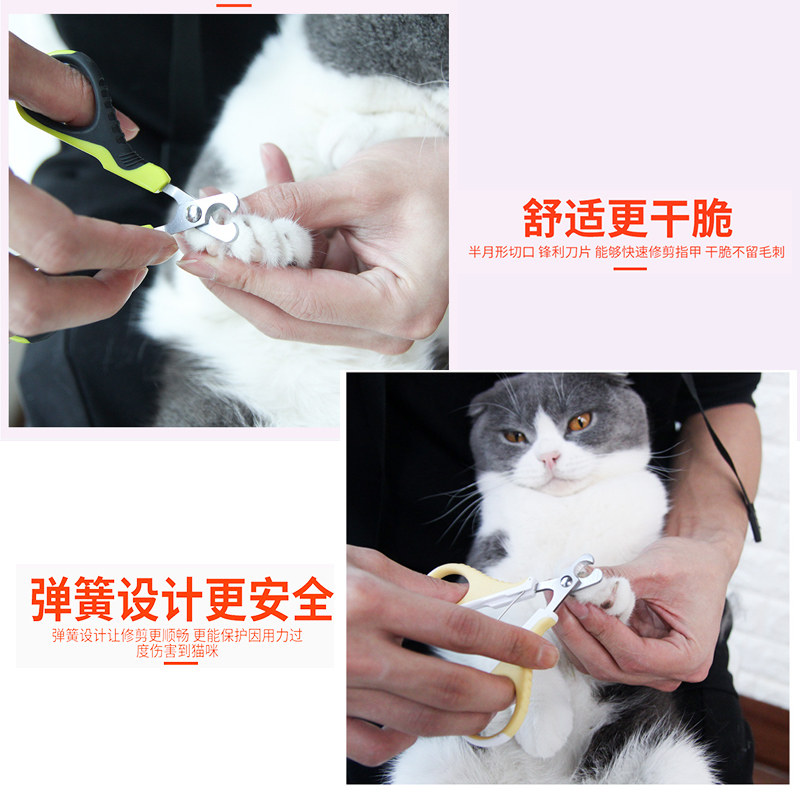 舒适更干脆

半月形切口 锋利刀片 能够快速修剪指甲 干脆不留毛刺

弹簧设计更安全

弹簧设计让修剪更顺畅 更能保护因用力过度伤害到猫咪