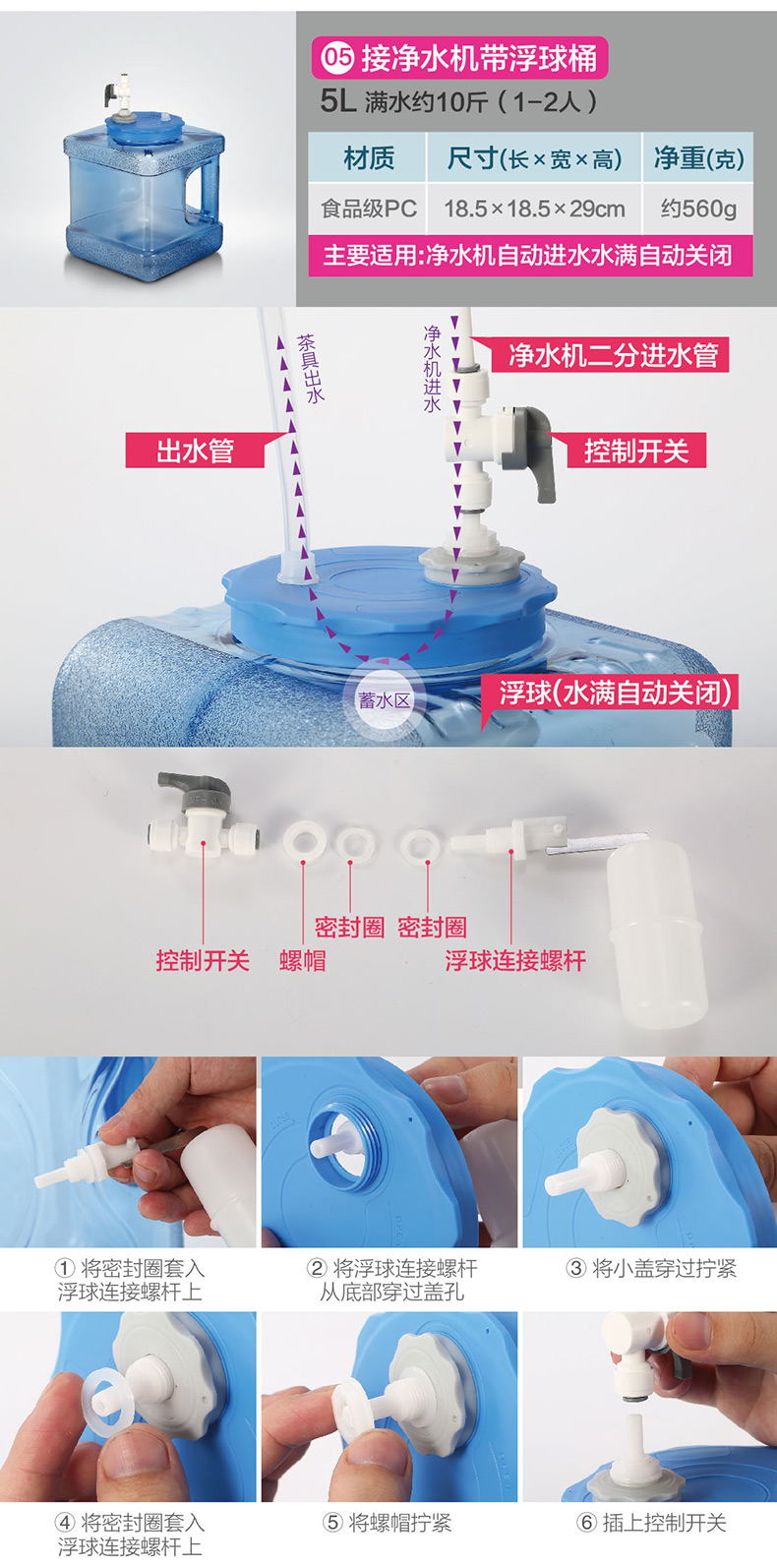 05 接净水机带浮球桶

5L 满水约10斤（1-2人）

| 材质 | 尺寸(长×宽×高) | 净重(克) |
|---|---|---|
| 食品级PC | 18.5×18.5×29cm | 约560g |

主要适用:净水机自动进水水满自动关闭

茶具出水

净水机进水

净水机二分进水管

出水管

控制开关

蓄水区

浮球(水满自动关闭)

控制开关 螺帽 密封圈 密封圈 浮球连接螺杆

① 将密封圈套入浮球连接螺杆上

② 将浮球连接螺杆从底部穿过盖孔

③ 将小盖穿过拧紧

④ 将密封圈套入浮球连接螺杆上

⑤ 将螺帽拧紧

⑥ 插上控制开关