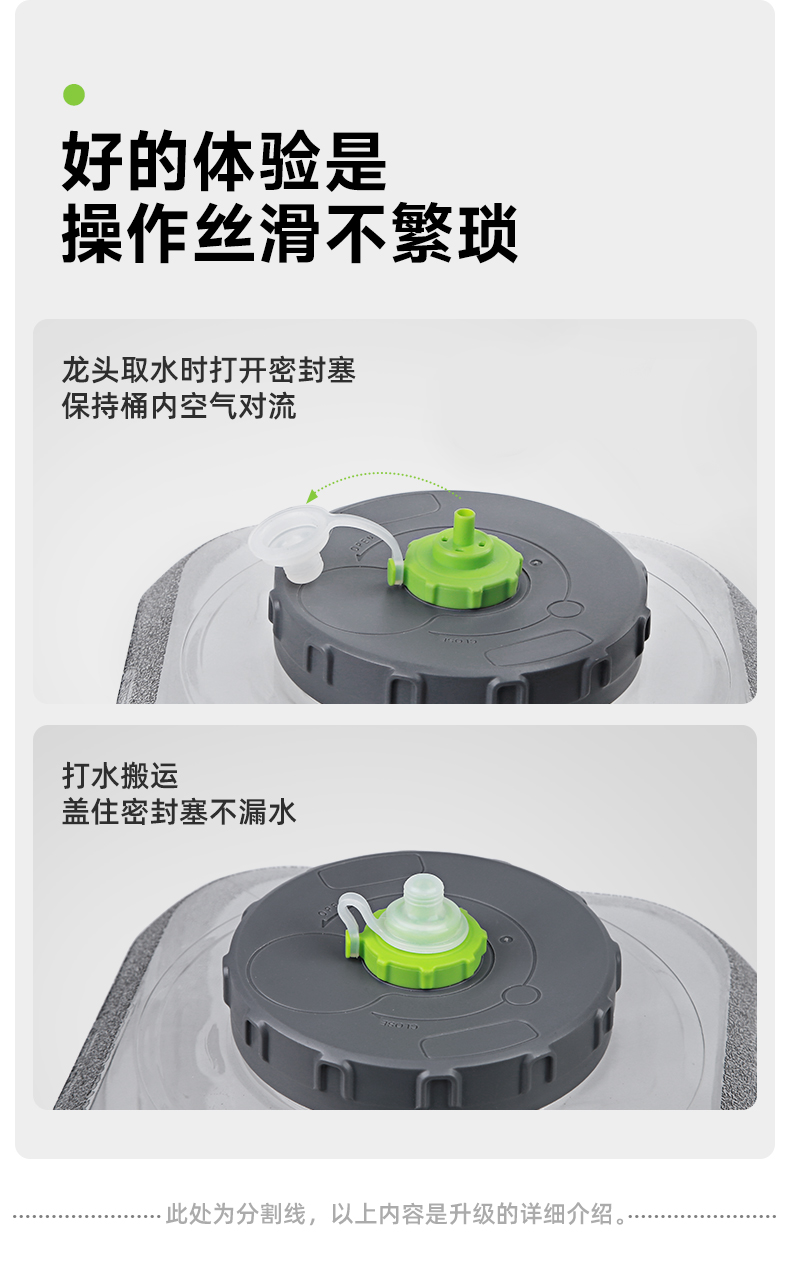 好的体验是
操作丝滑不繁琐

龙头取水时打开密封塞
保持桶内空气对流

打水搬运
盖住密封塞不漏水

此处为分割线，以上内容是升级的详细介绍。