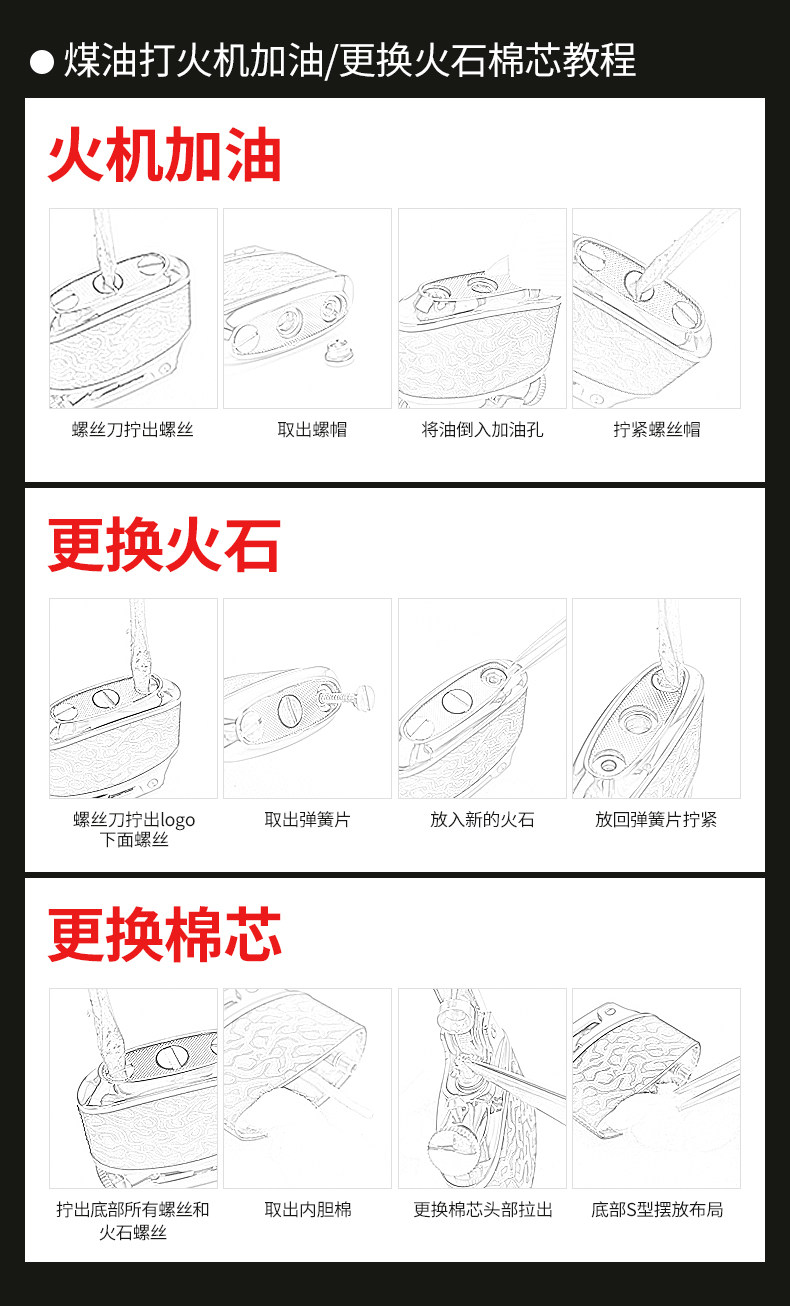 ● 煤油打火机加油/更换火石棉芯教程

火机加油

螺丝刀拧出螺丝

取出螺帽

将油倒入加油孔

拧紧螺丝帽

更换火石

螺丝刀拧出logo下面螺丝

取出弹簧片

放入新的火石

放回弹簧片拧紧

更换棉芯

拧出底部所有螺丝和火石螺丝

取出内胆棉

更换棉芯头部拉出

底部S型摆放布局