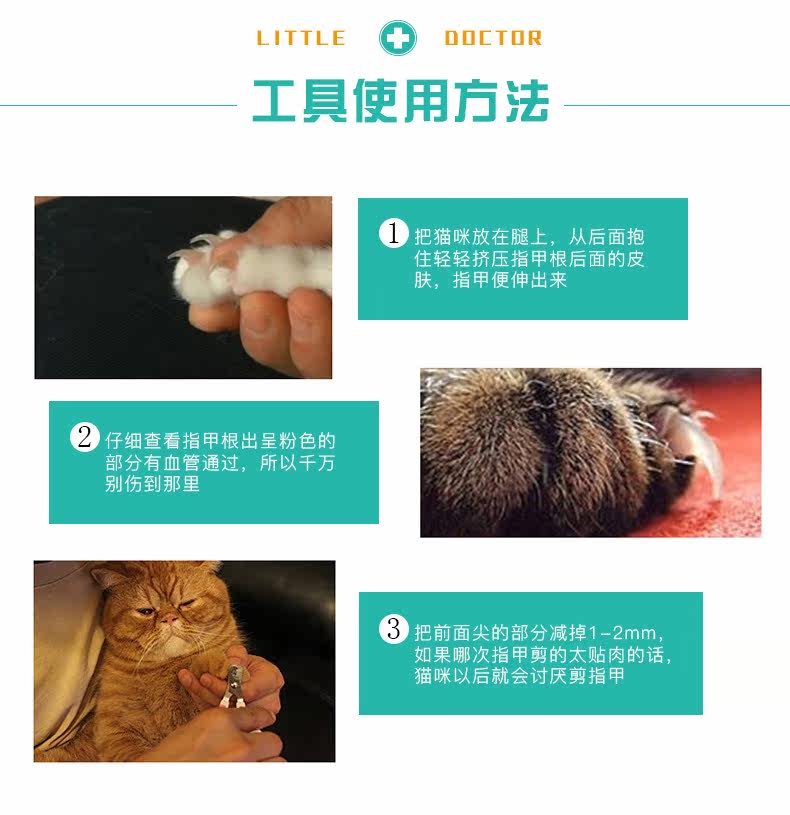 LITTLE DOCTOR

工具使用方法

1 把猫咪放在腿上，从后面抱住轻轻挤压指甲根后面的皮肤，指甲便伸出来

2 仔细查看指甲根出呈粉色的部分有血管通过，所以千万别伤到那里

3 把前面尖的部分减掉1-2mm，如果哪次指甲剪的太贴肉的话，猫咪以后就会讨厌剪指甲