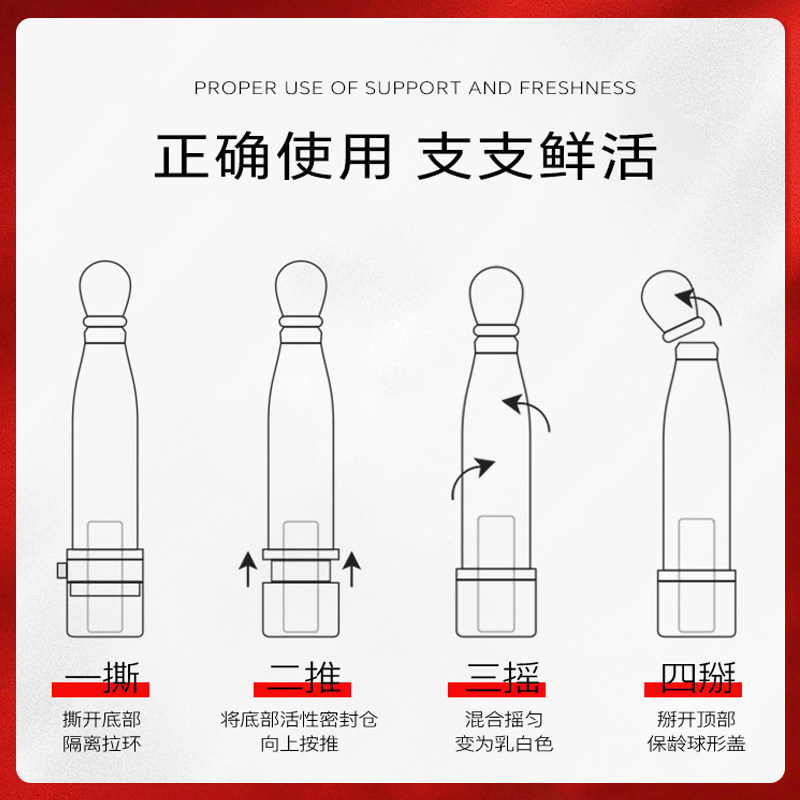 PROPER USE OF SUPPORT AND FRESHNESS

正确使用 支支鲜活

一撕
撕开底部
隔离拉环

二推
将底部活性密封仓
向上按推

三摇
混合摇匀
变为乳白色

四掰
掰开顶部
保龄球形盖