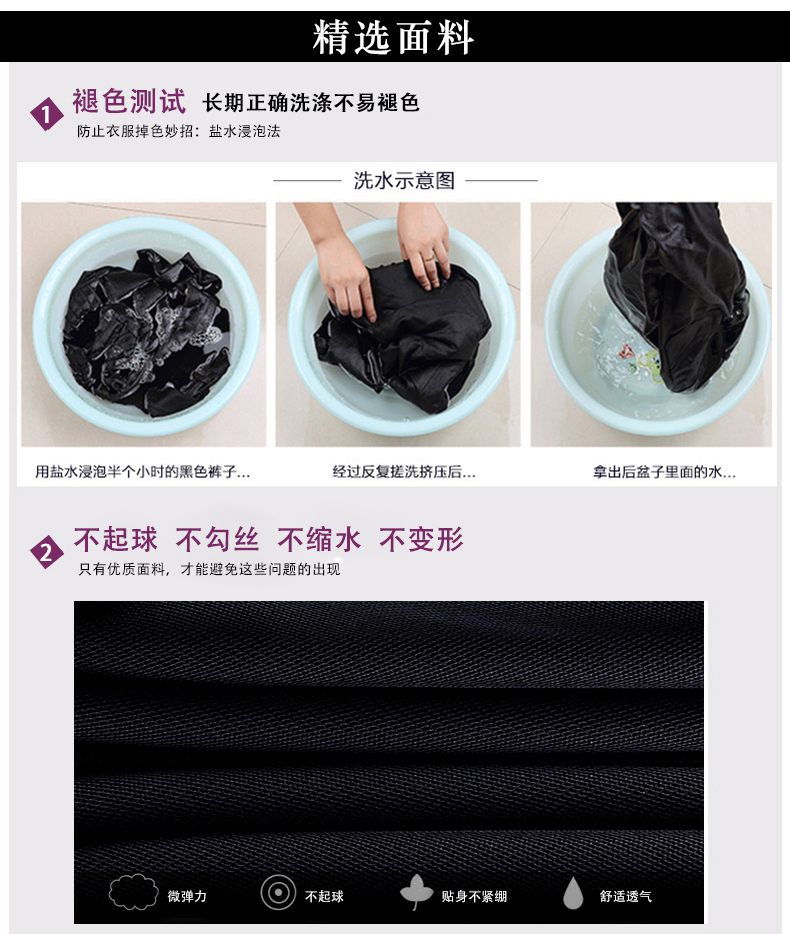 精选面料

1 褪色测试 长期正确洗涤不易褪色
防止衣服掉色妙招：盐水浸泡法

洗水示意图

用盐水浸泡半个小时的黑色裤子...

经过反复搓洗挤压后...

拿出后盆子里面的水...

2 不起球 不勾丝 不缩水 不变形
只有优质面料，才能避免这些问题的出现

微弹力

不起球

贴身不紧绷

舒适透气